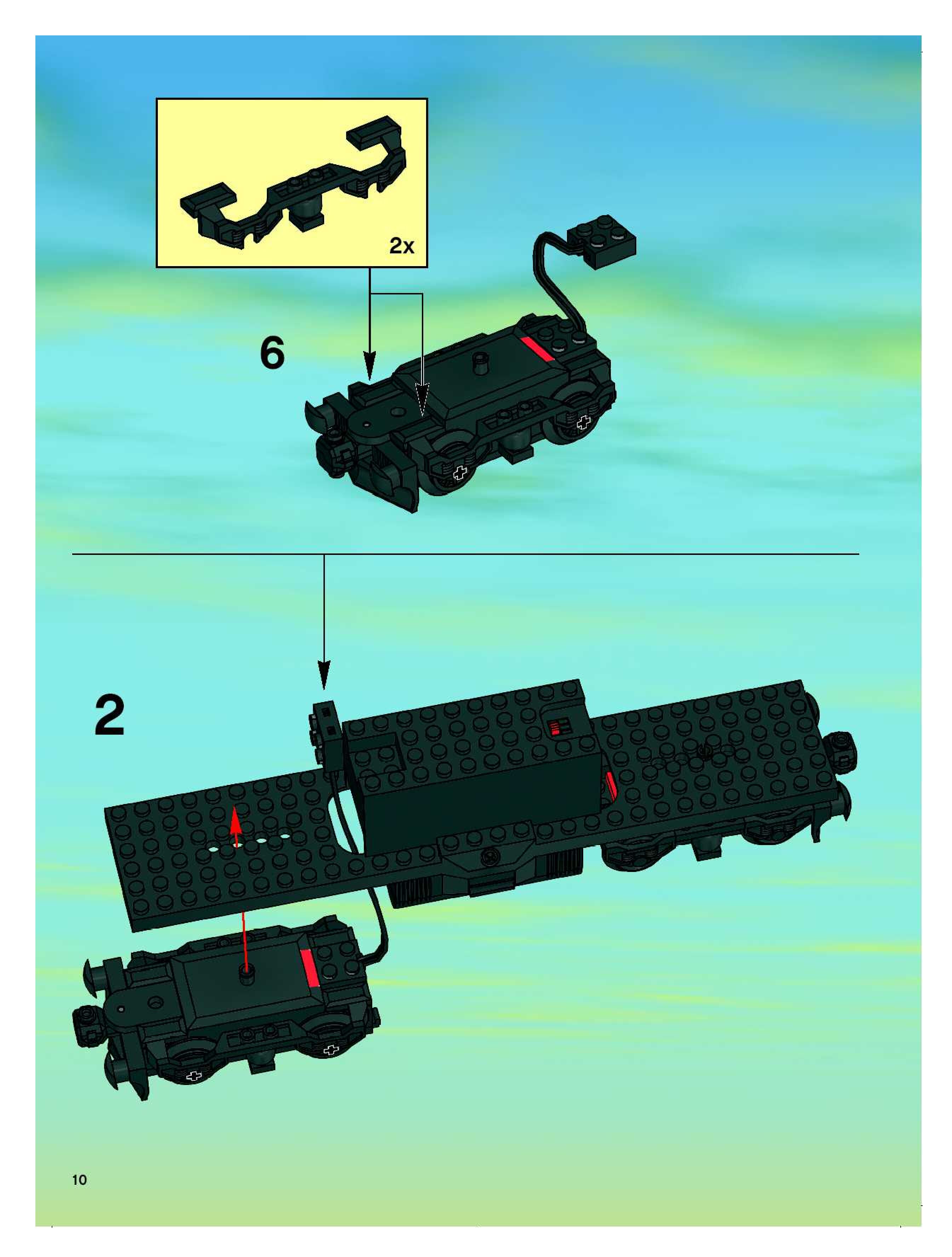 2x

6

2

10