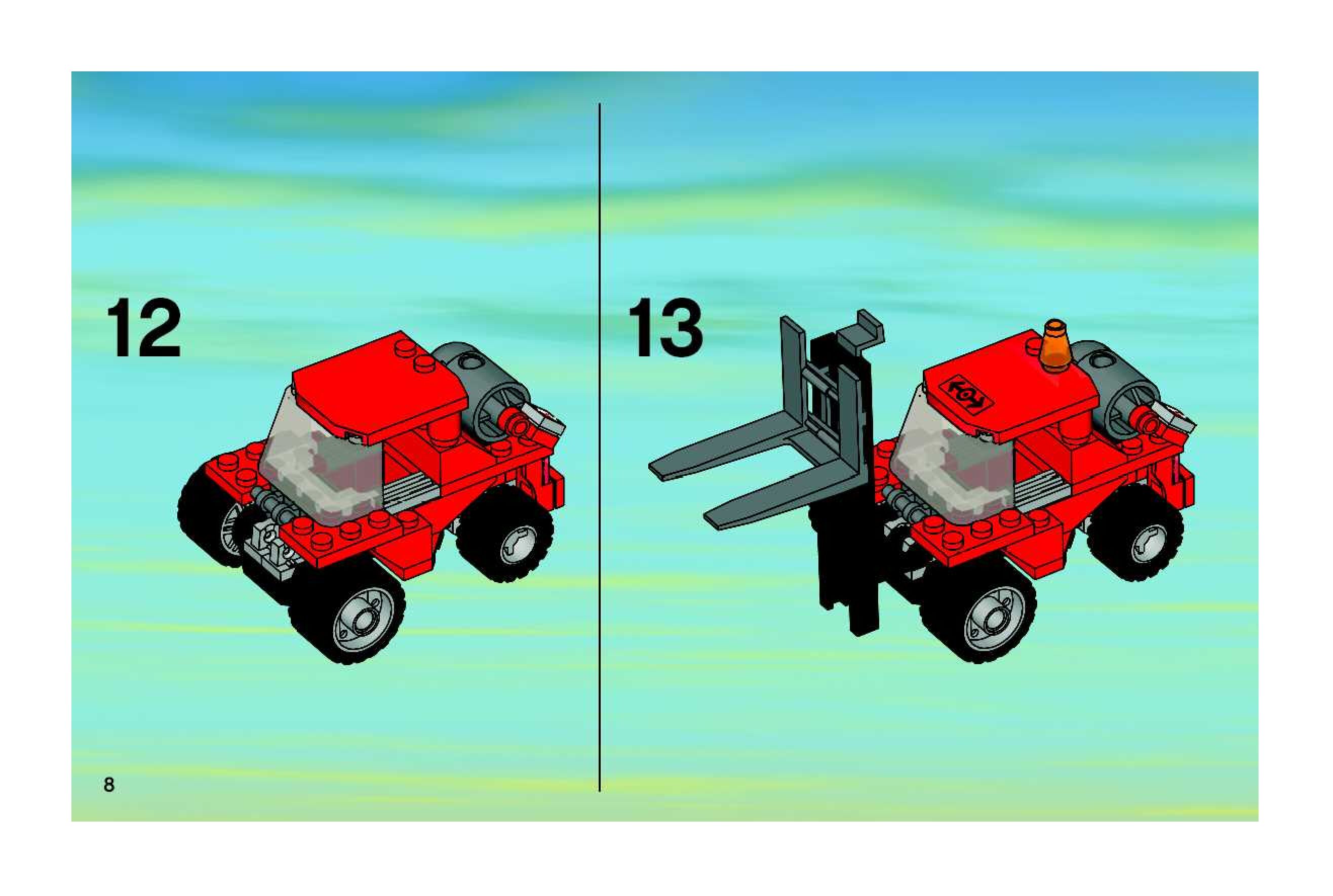 12

13

8