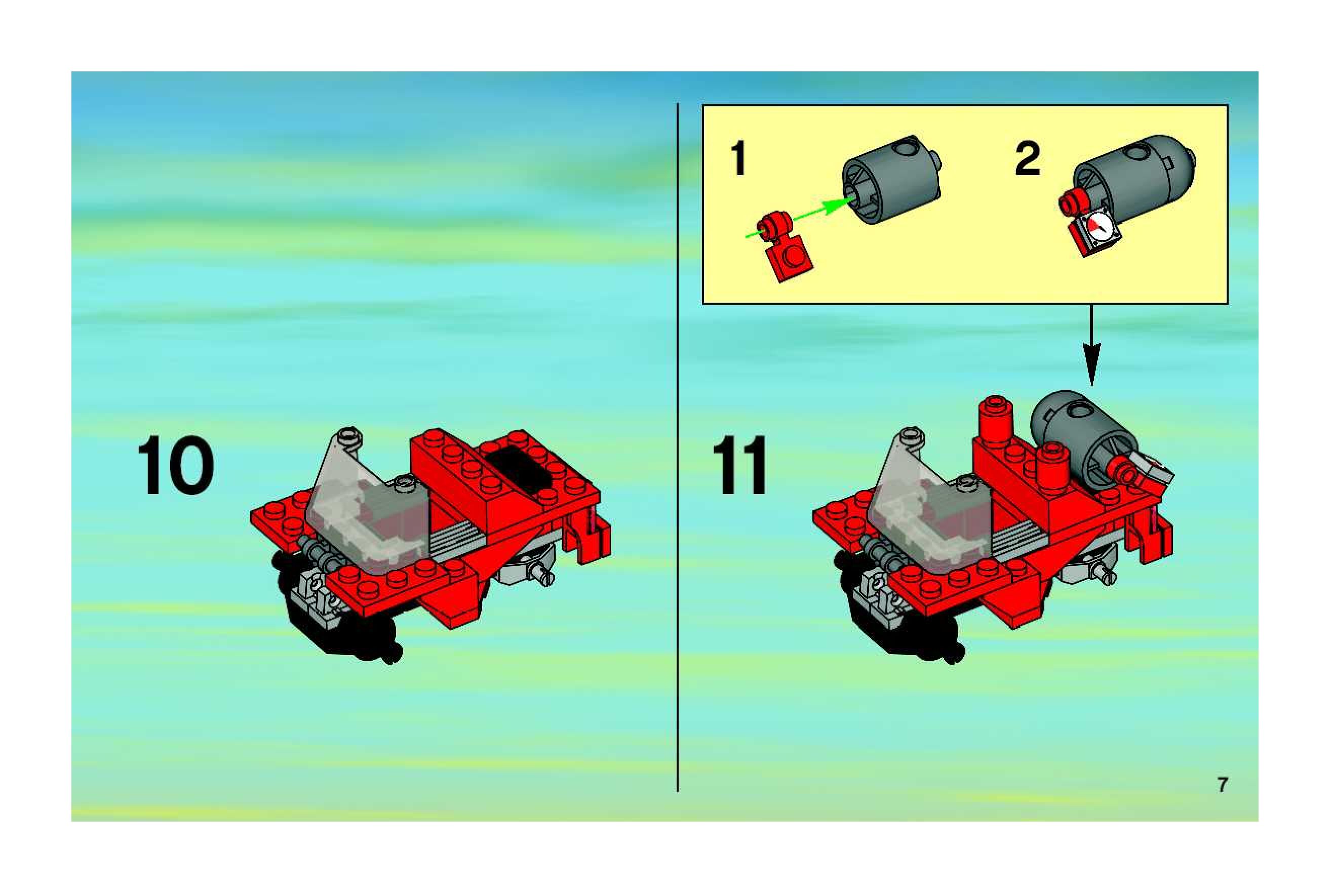 10

1

2

11

7