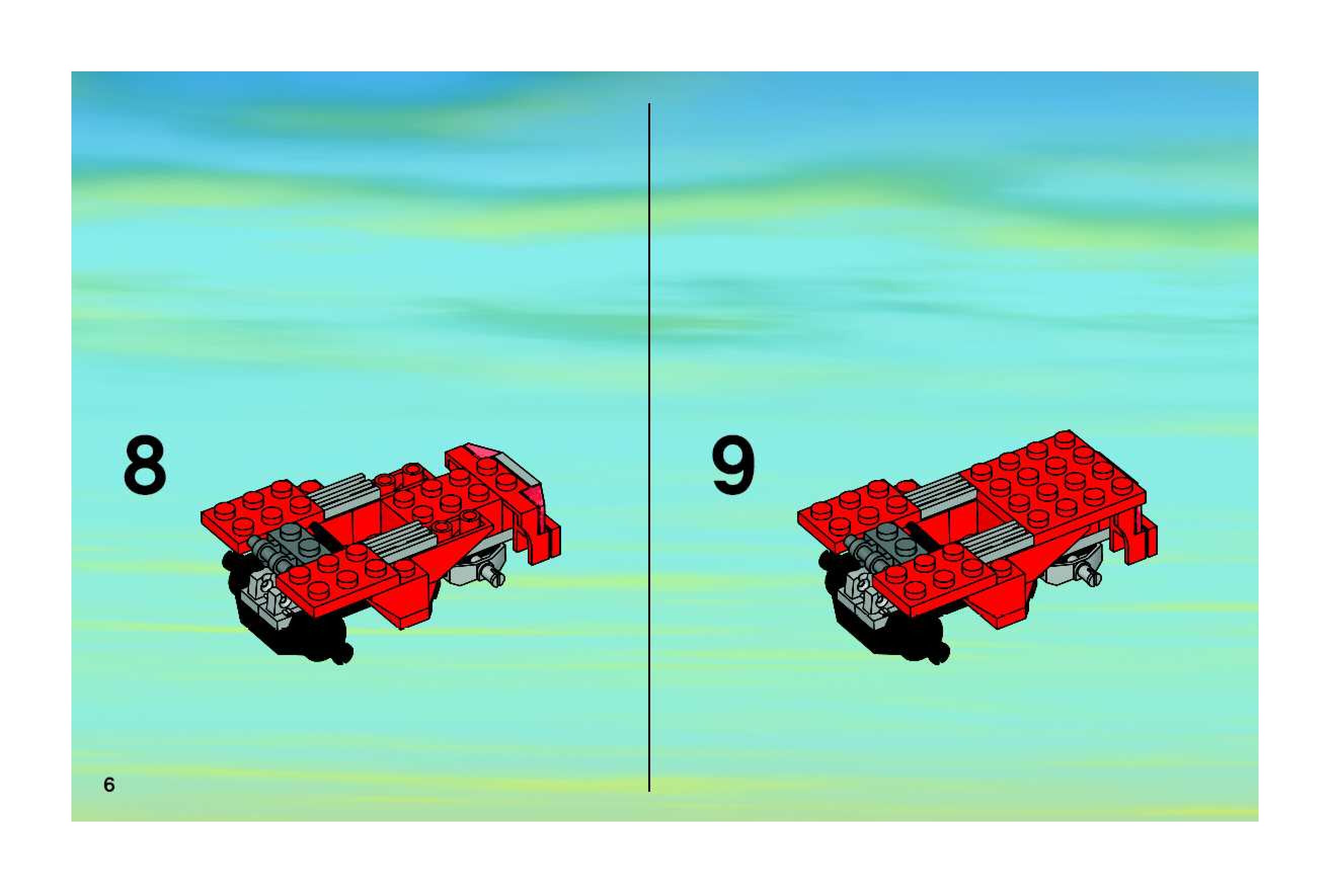 8

9

6