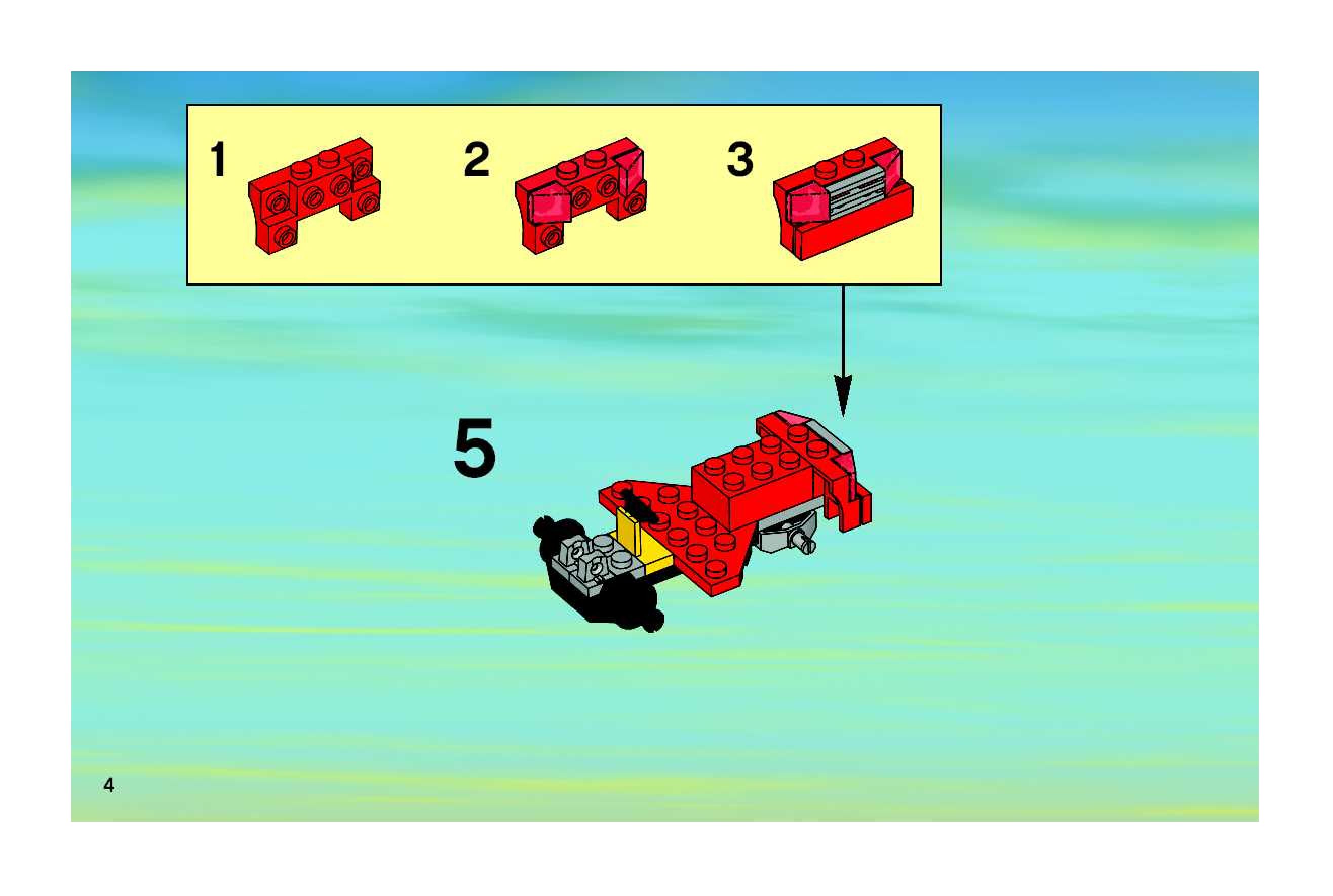 1

2

3

5

4