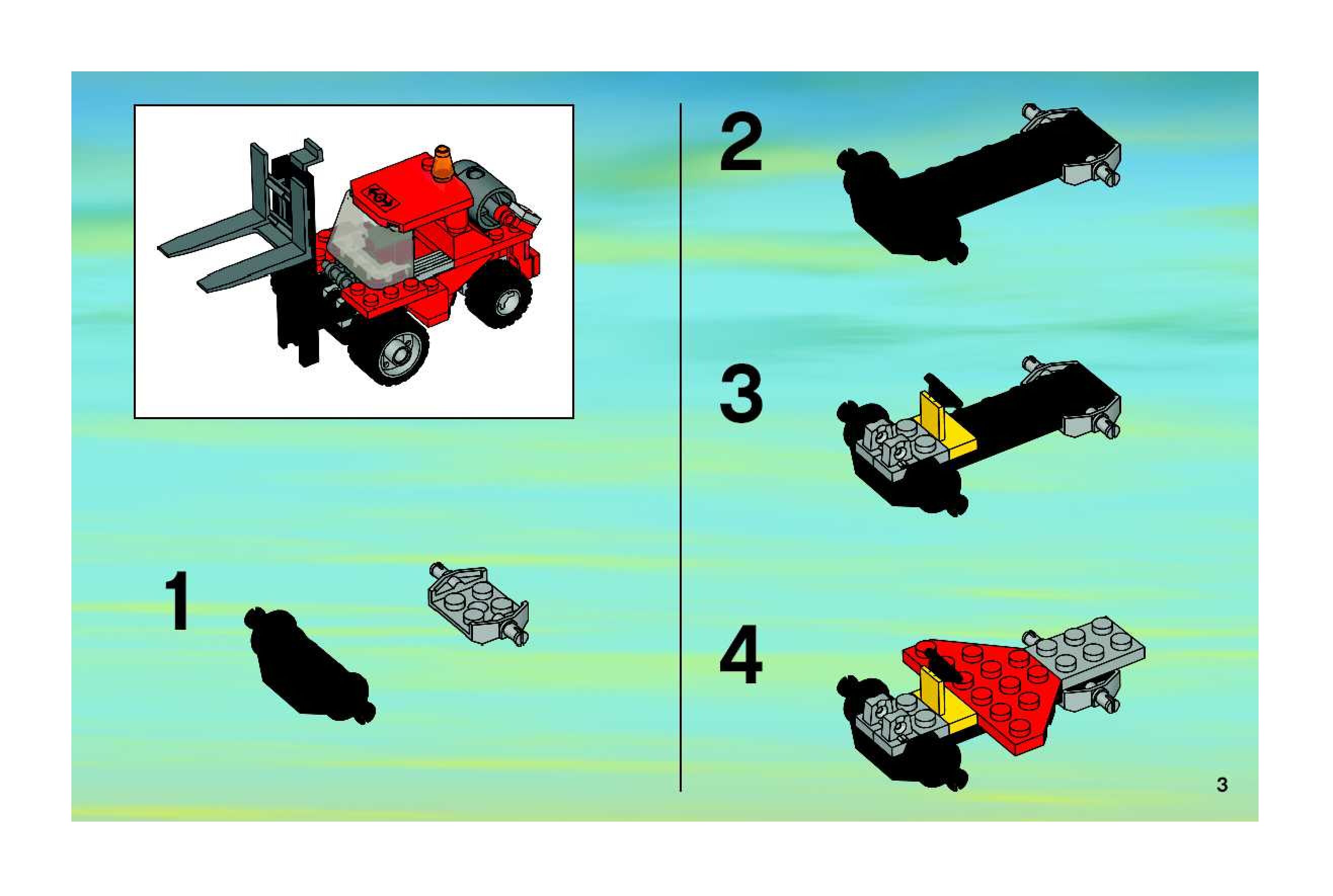 1

2

3

4

3