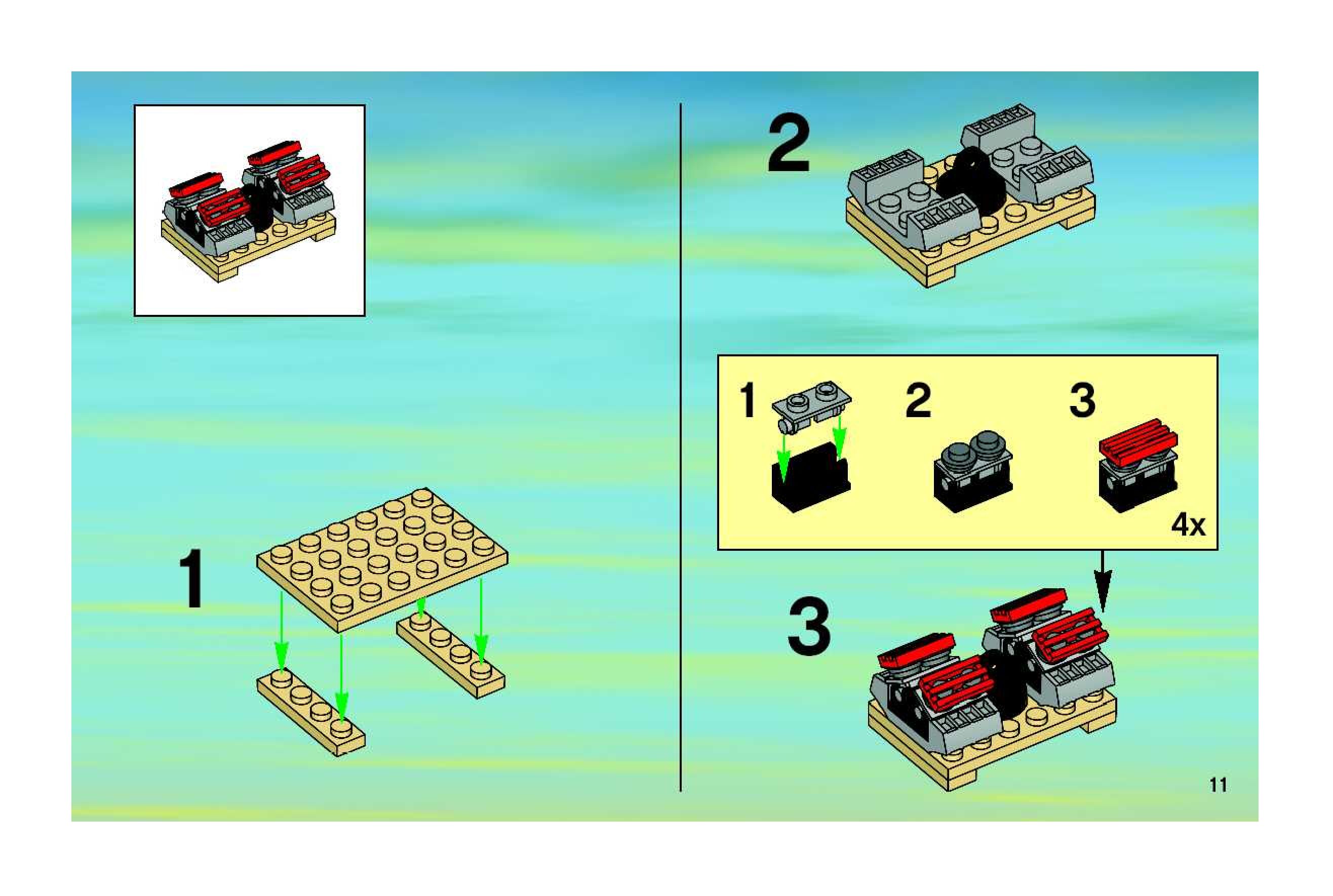 1

2

1

2

3

4x

3

11