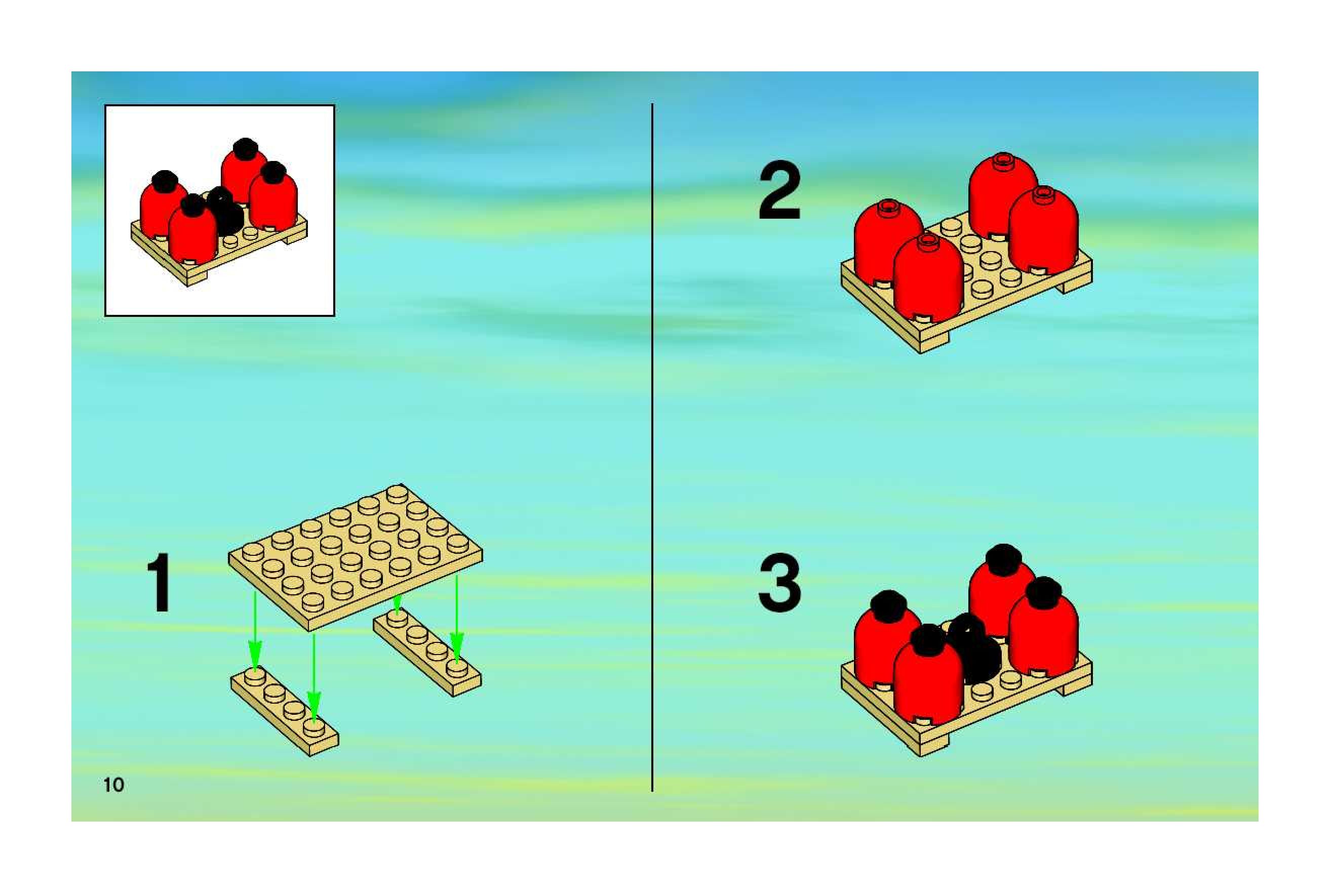 1

10

2

3