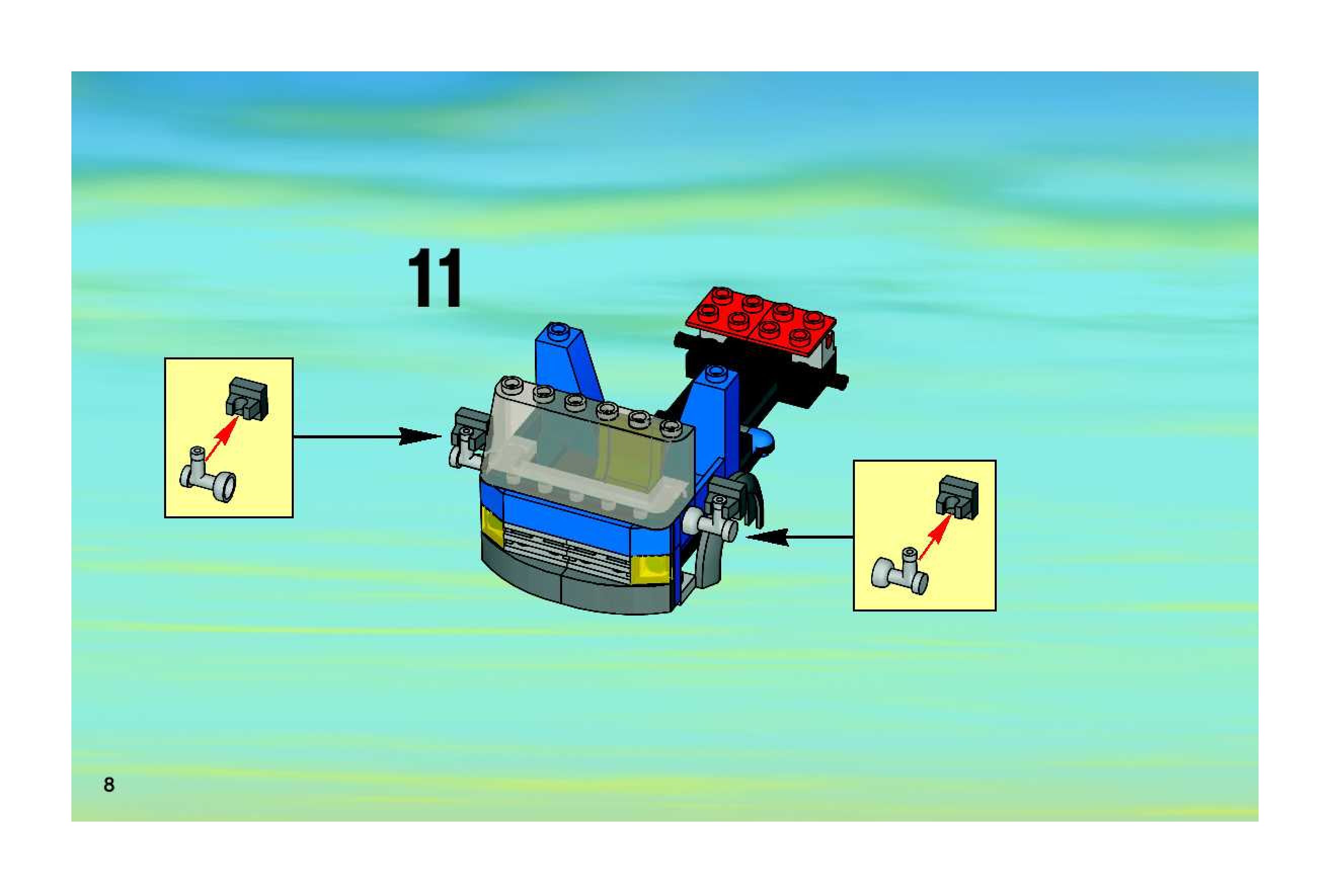 11

8