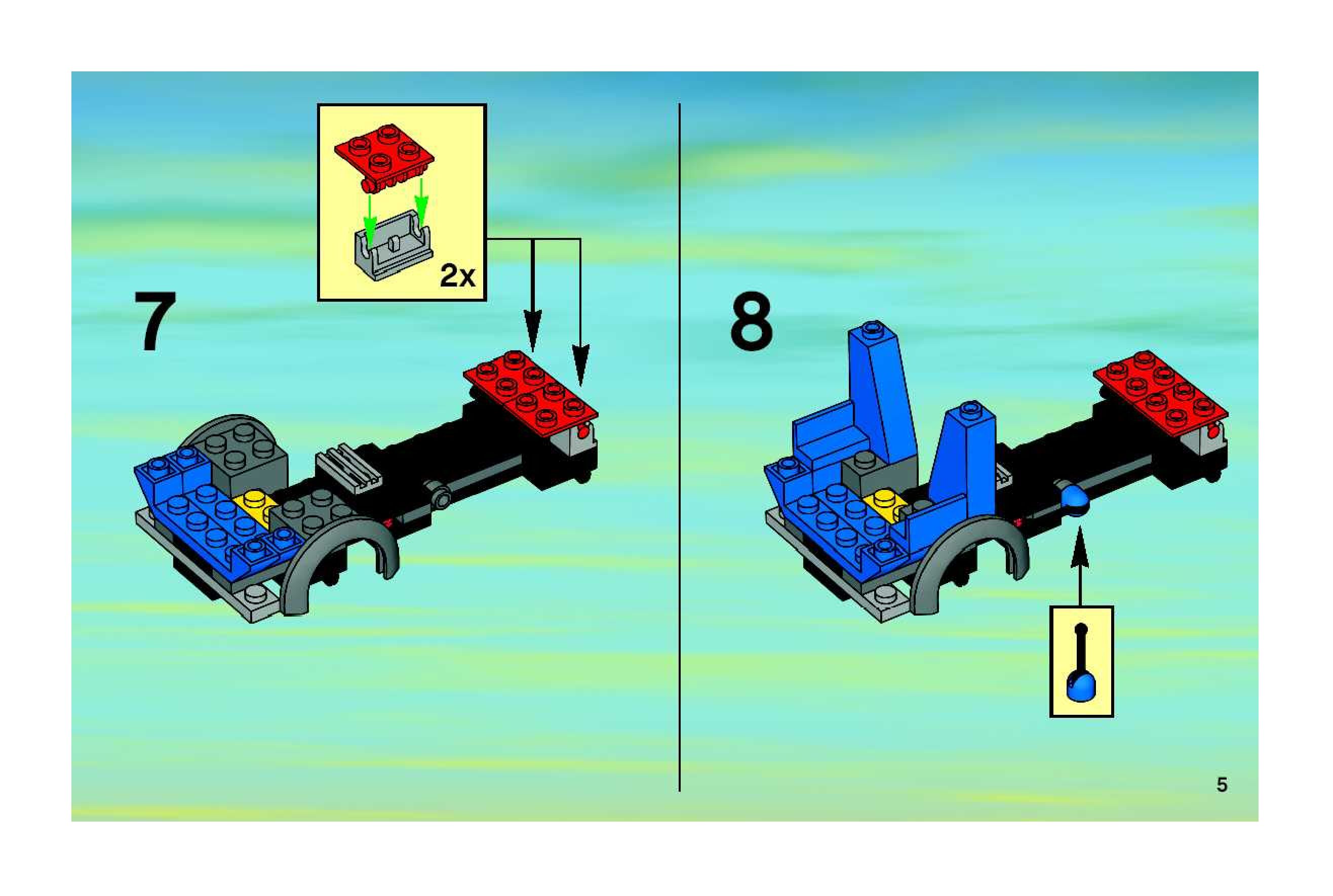 2x

7

8

5