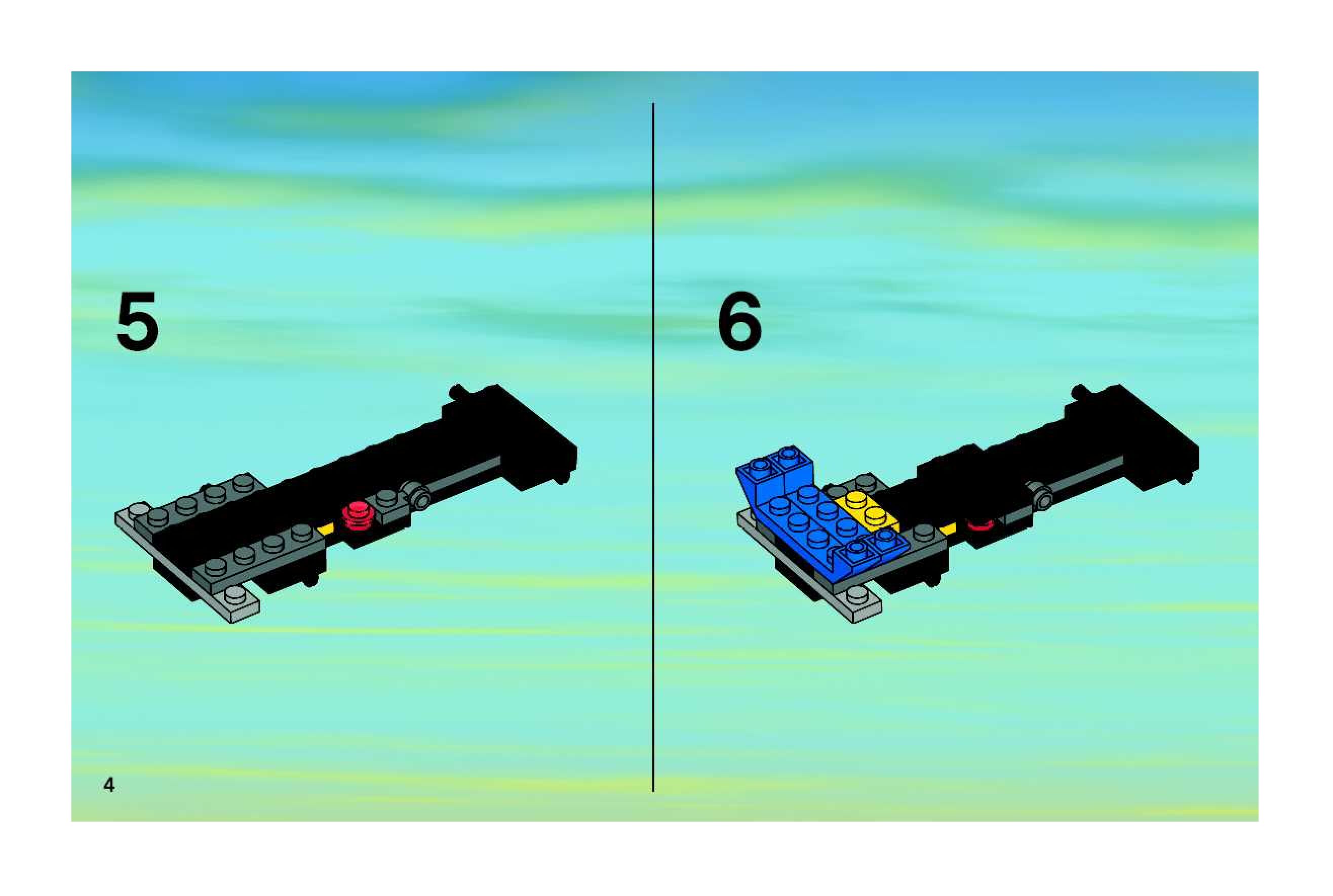 5

6

4