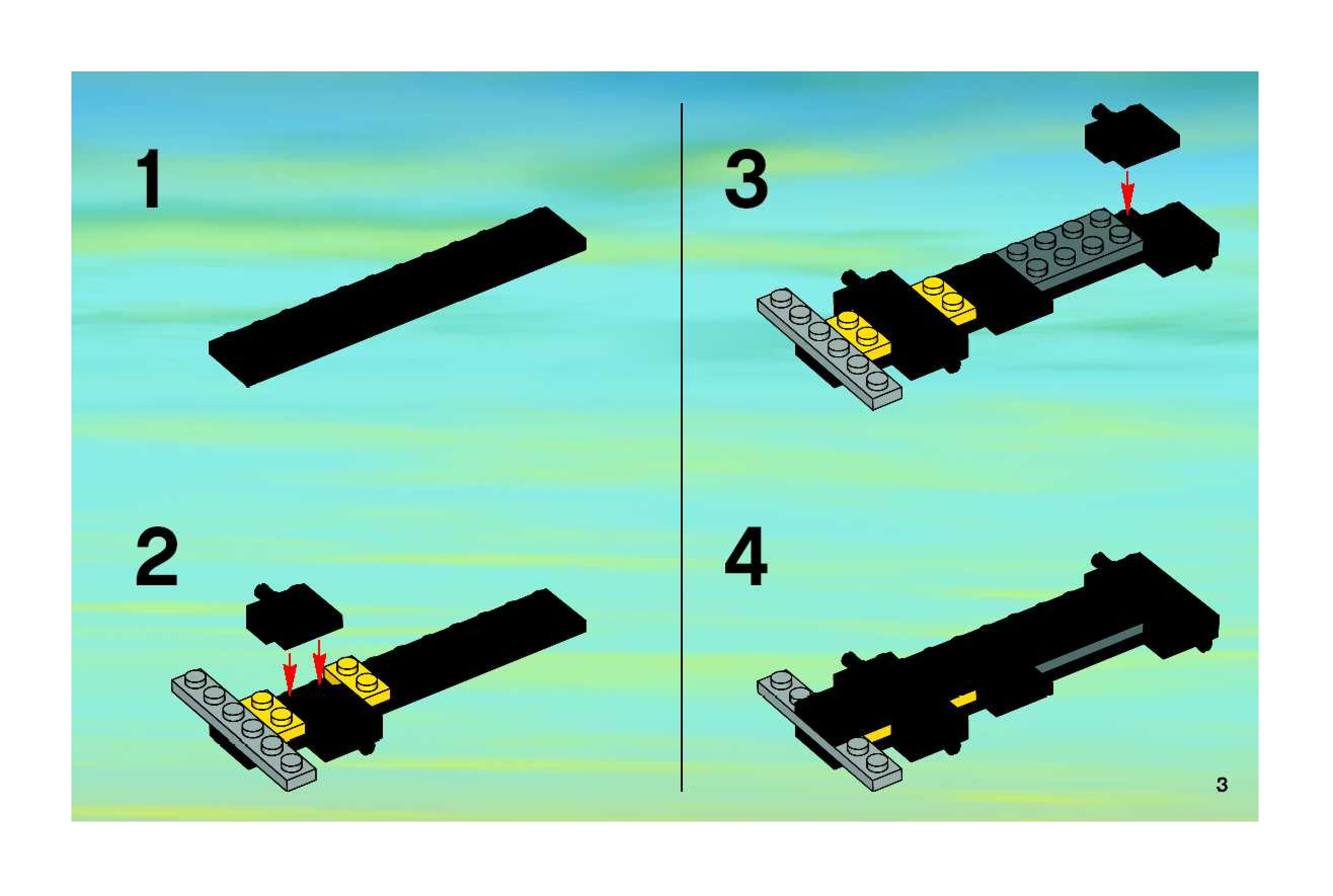 1

2

3

4

3