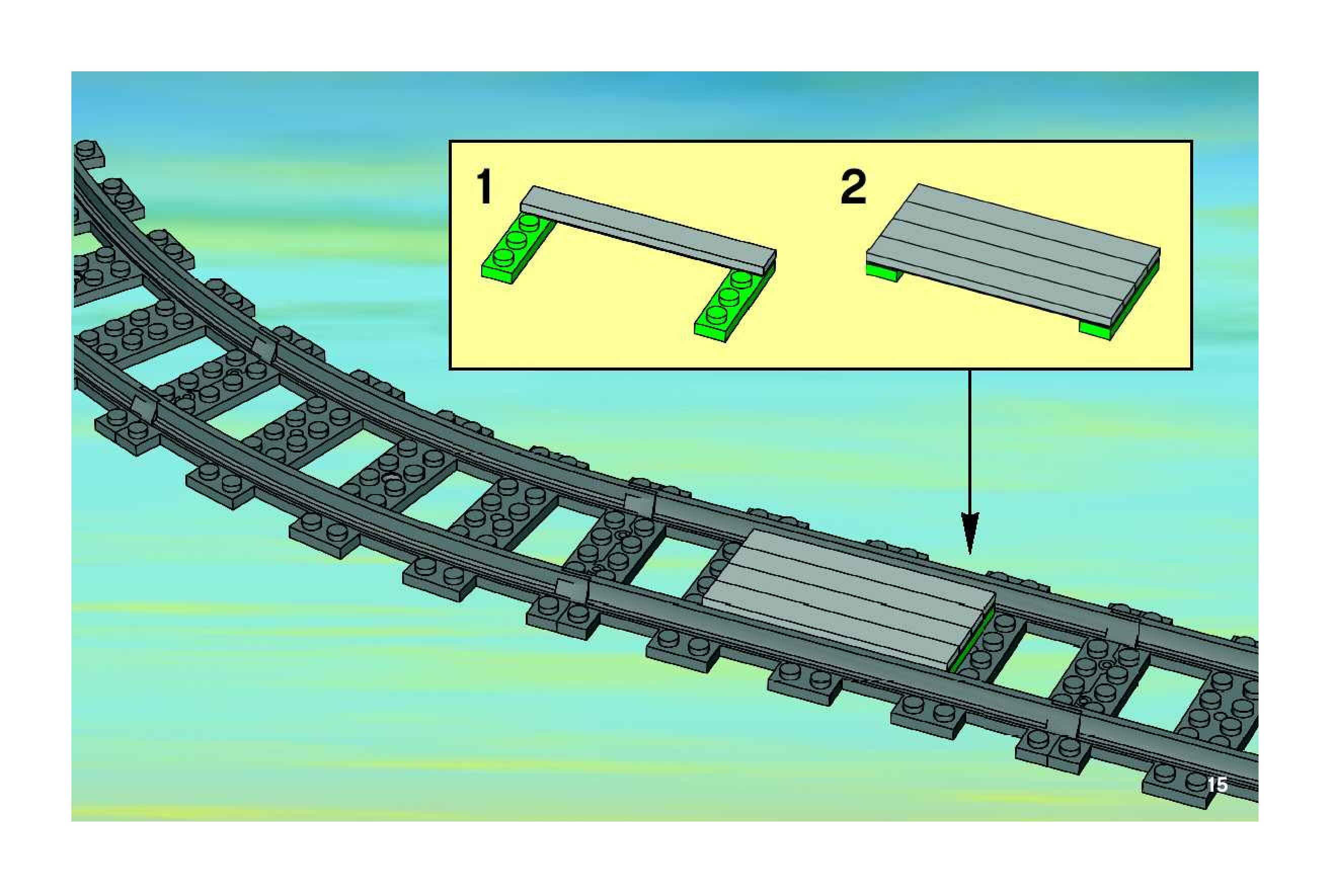 1

2

15