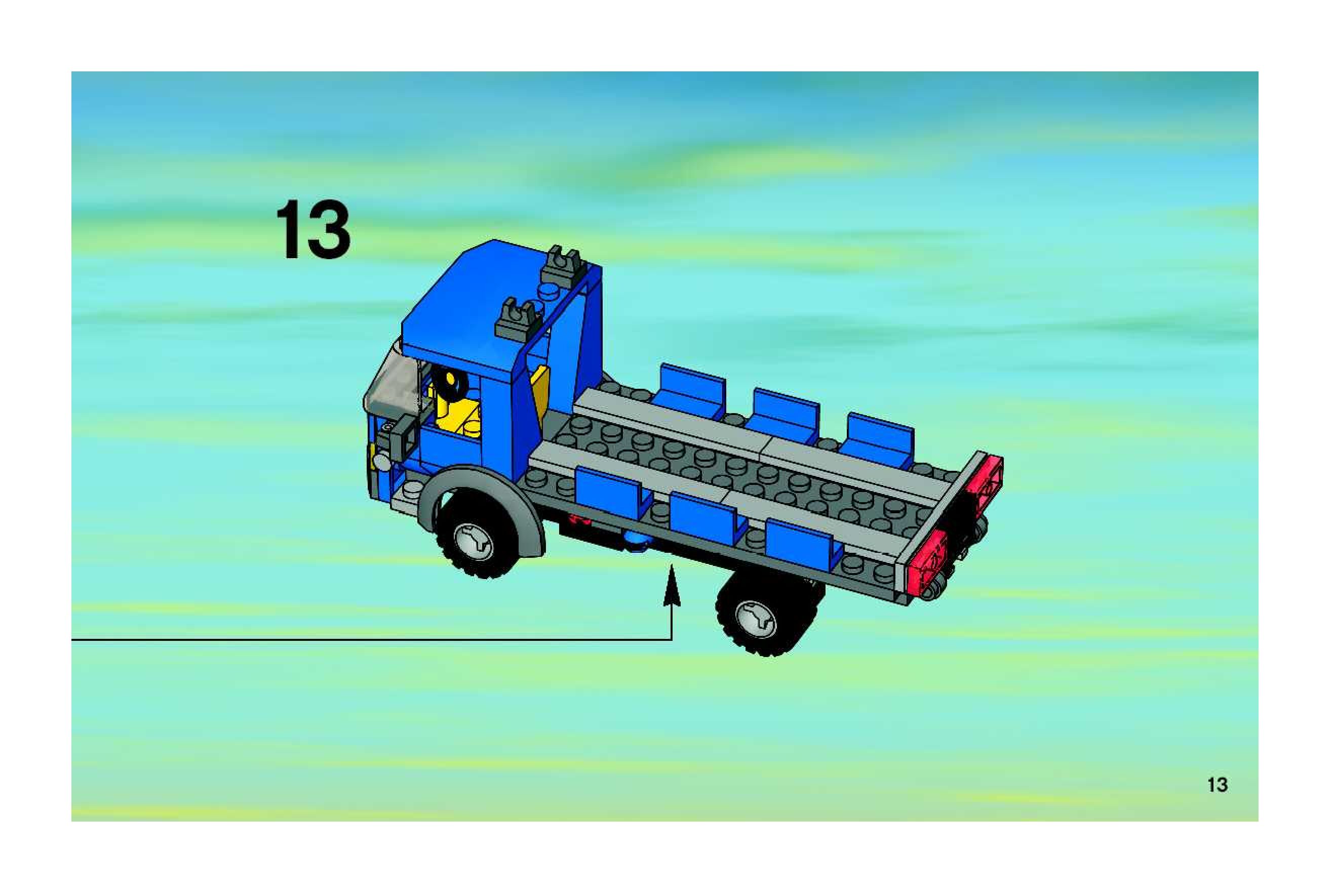 13

13