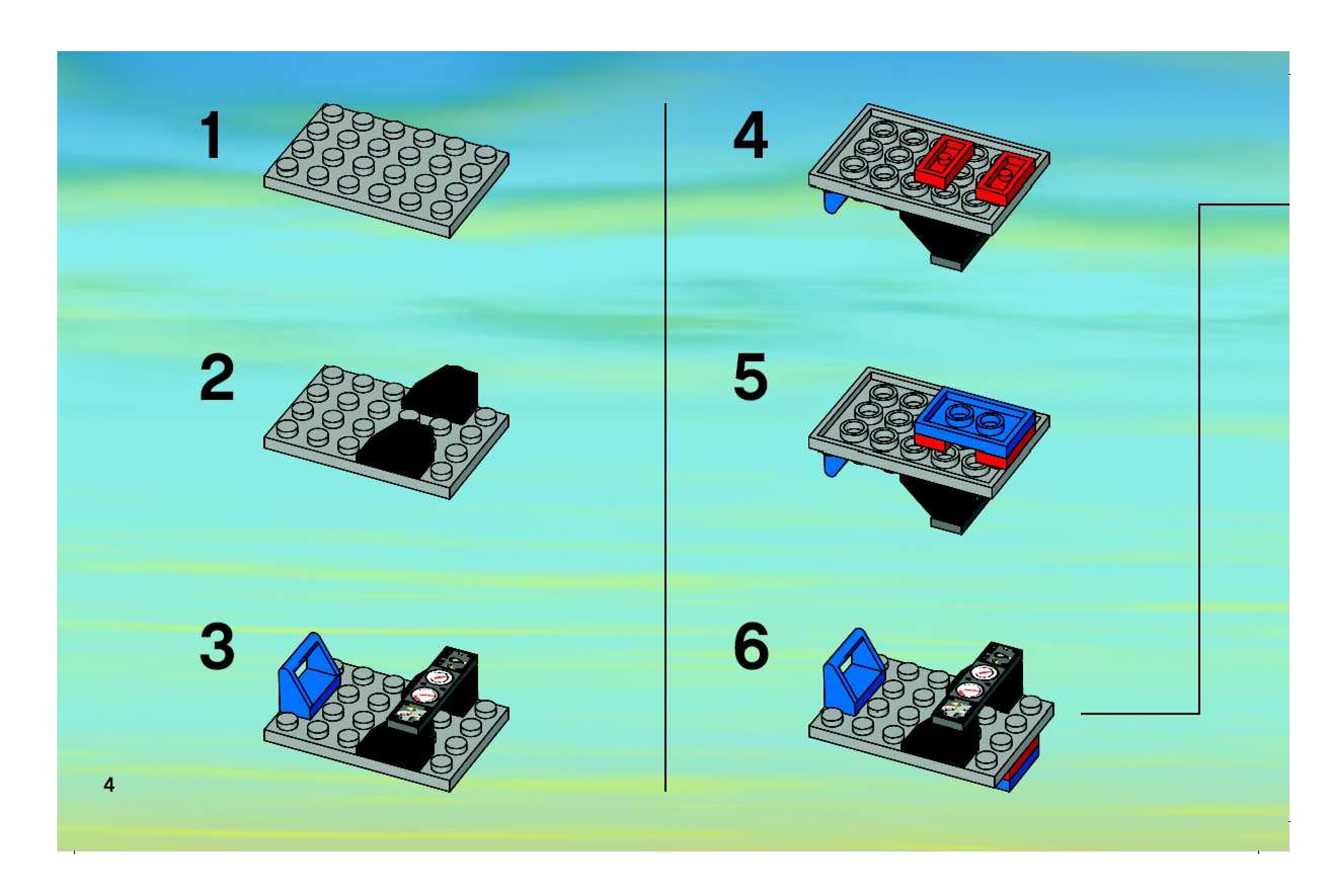 1

2

3

4

5

6

4