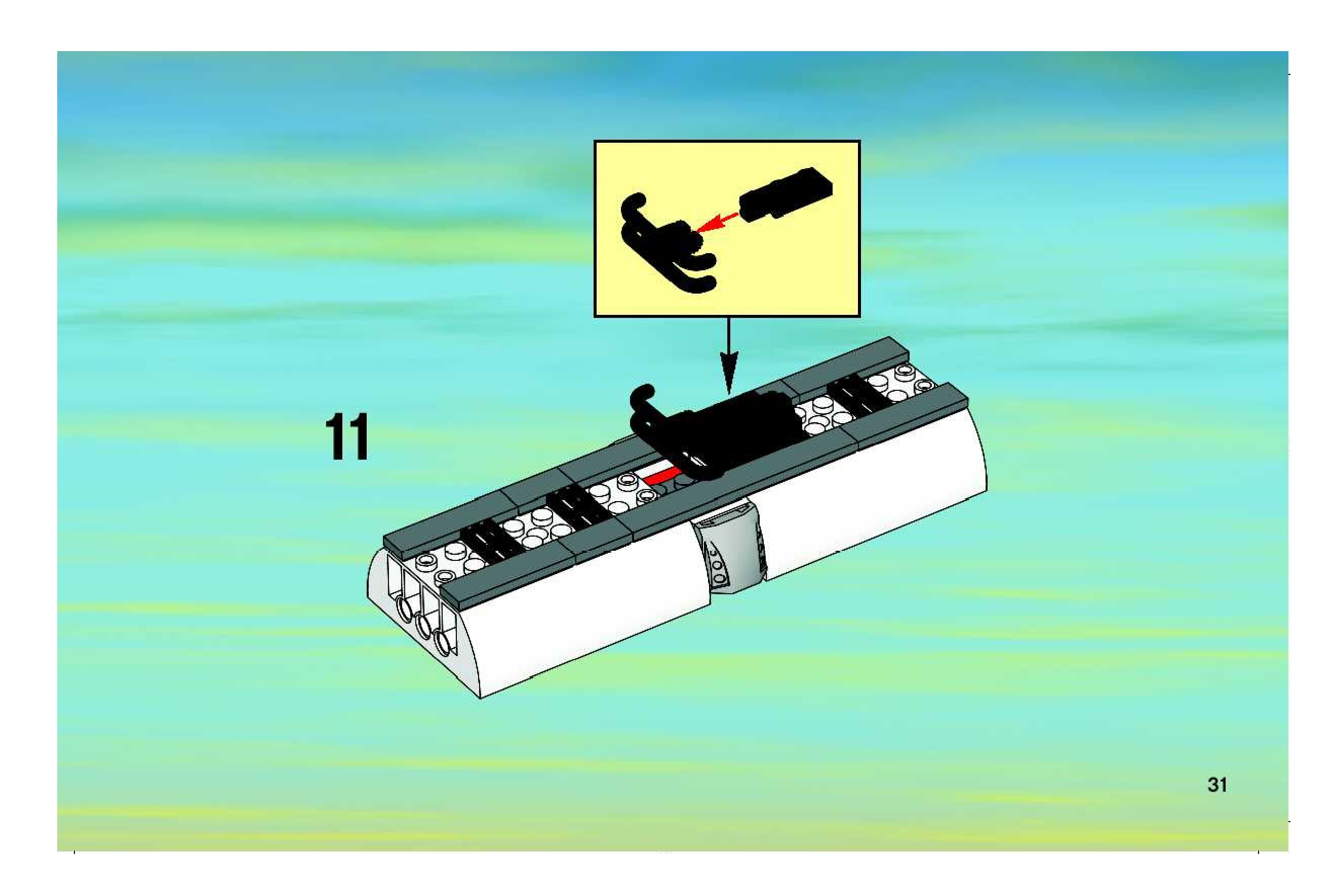 11

31