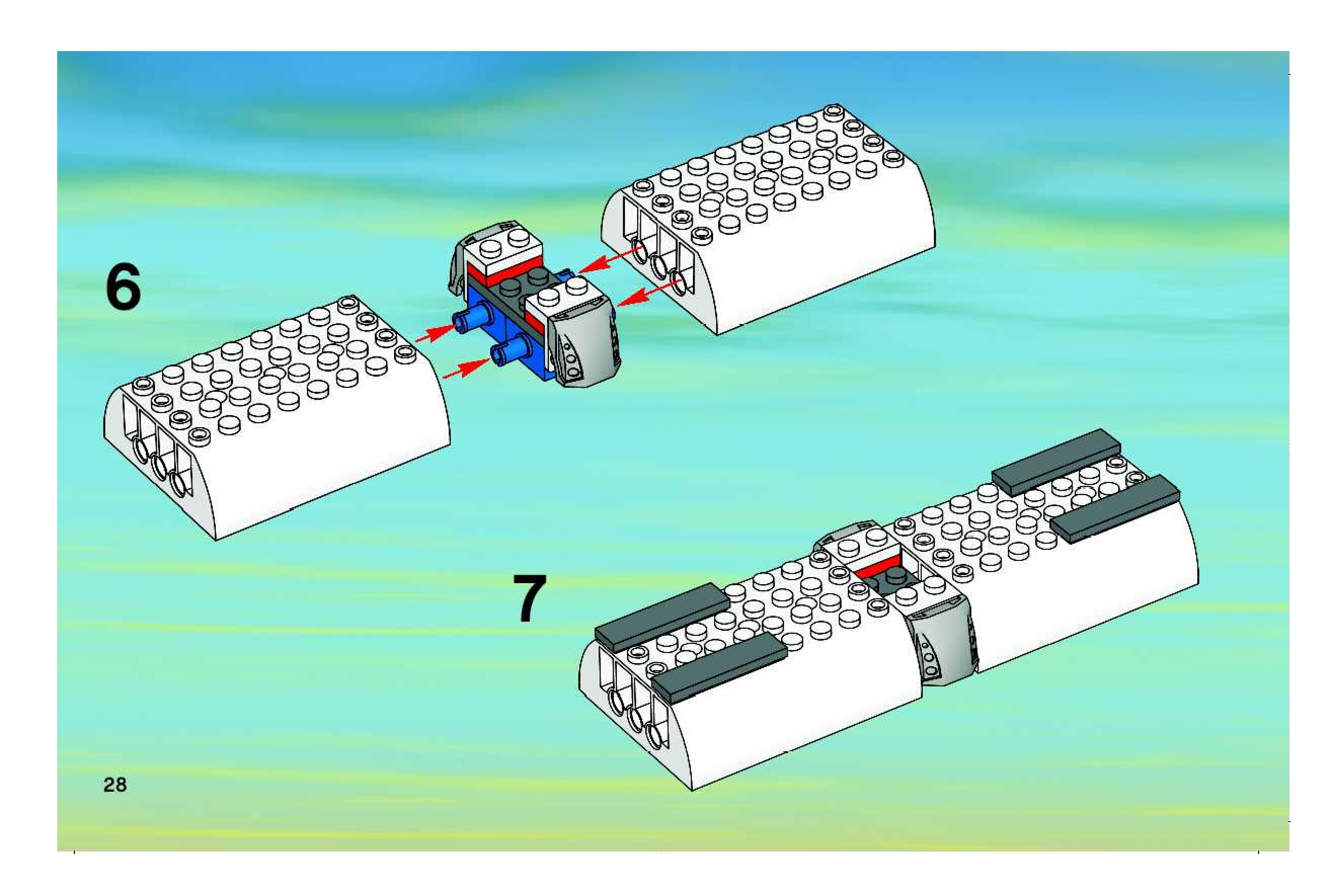 6

7

28