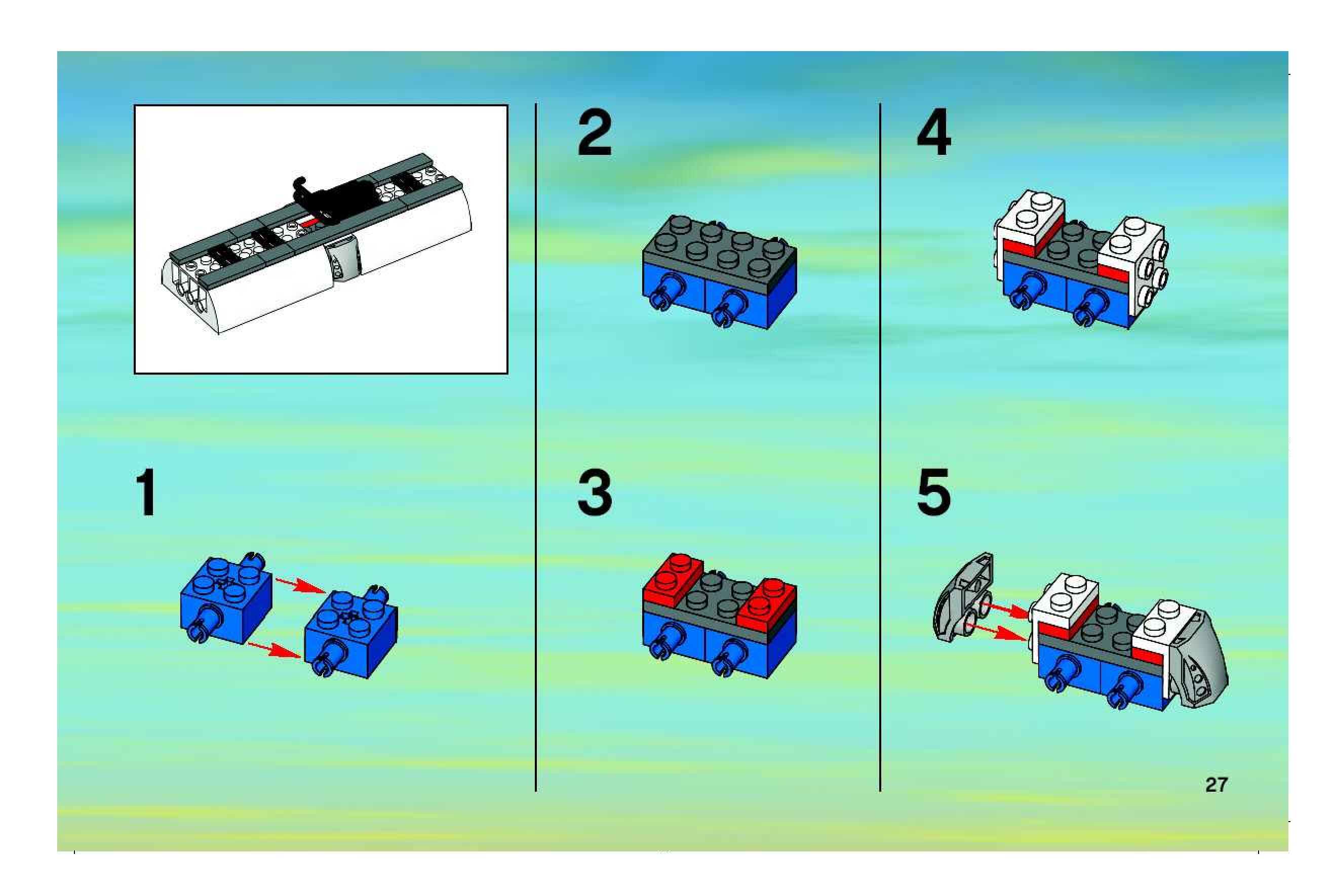 1

2

3

4

5

27