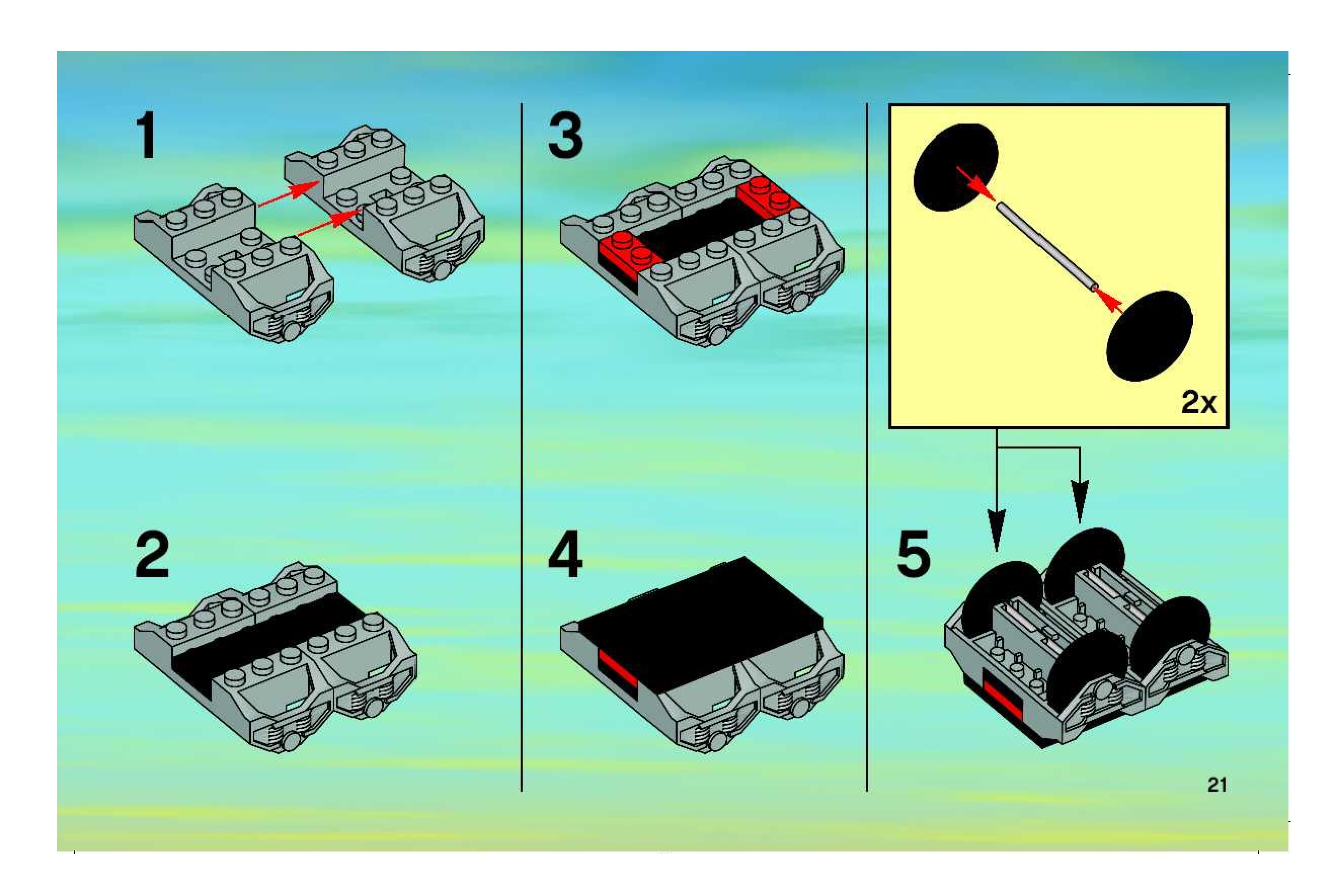 1

2

3

4

2x

5

21