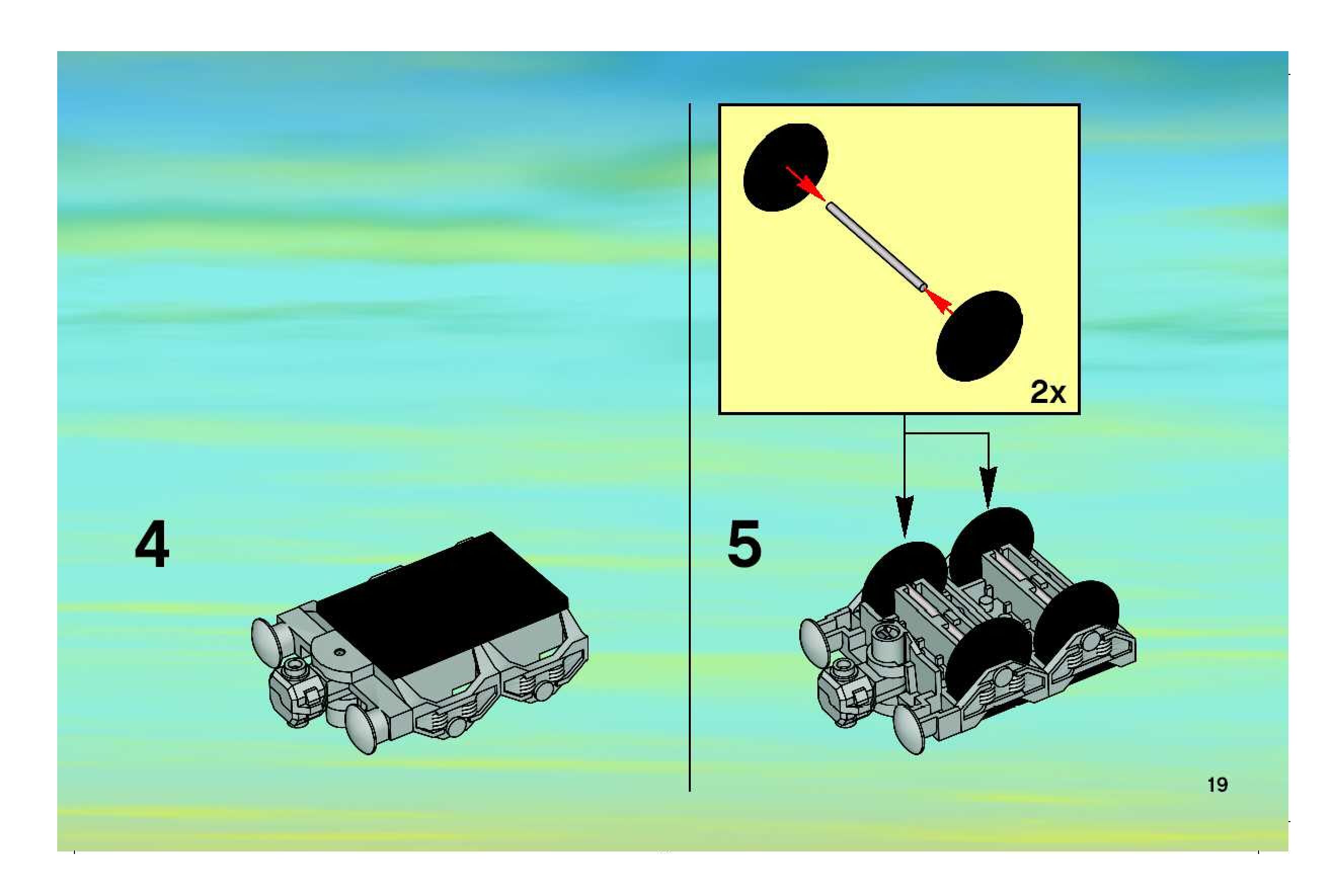 4

2x

5

19