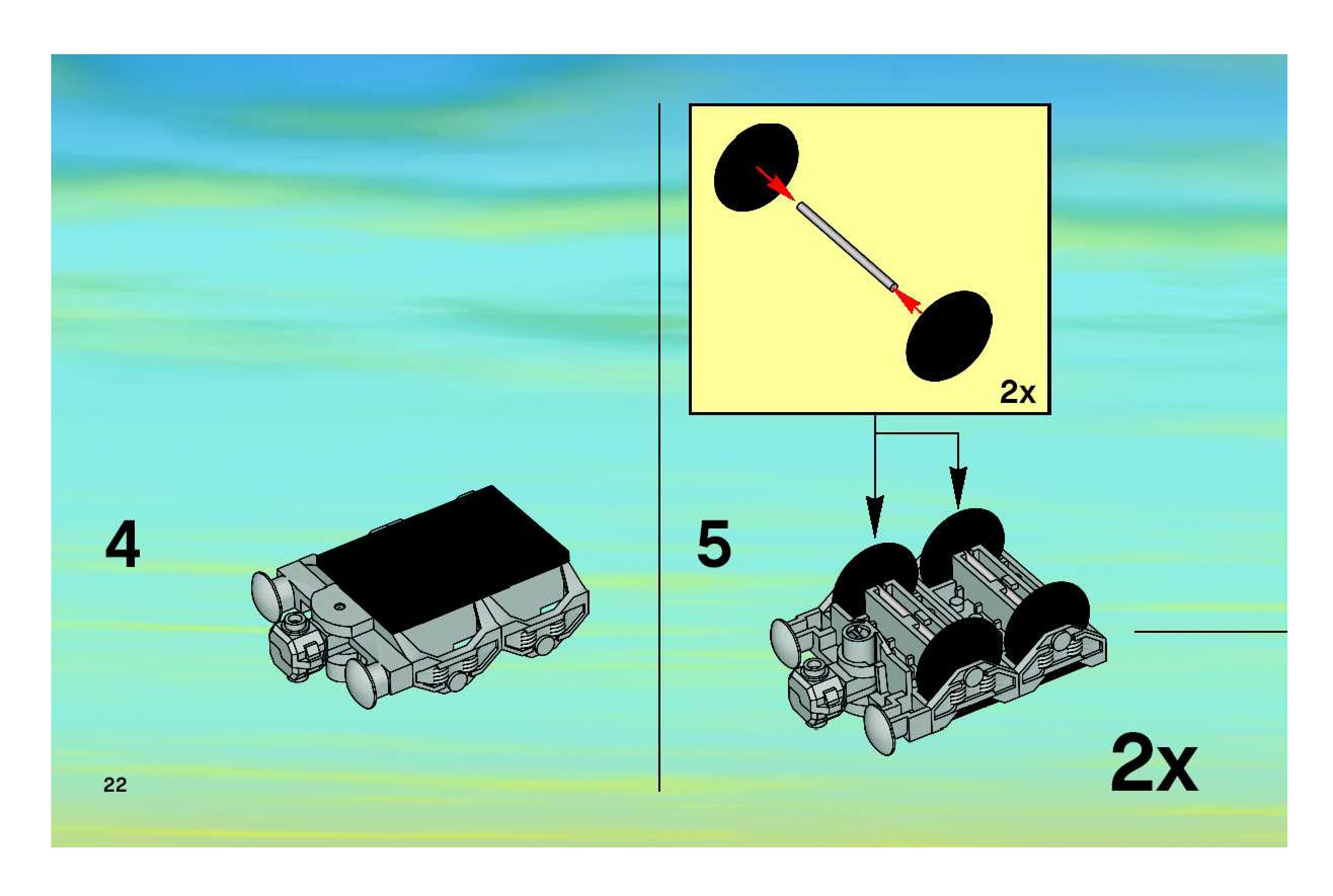 4

22

2x

5

2x