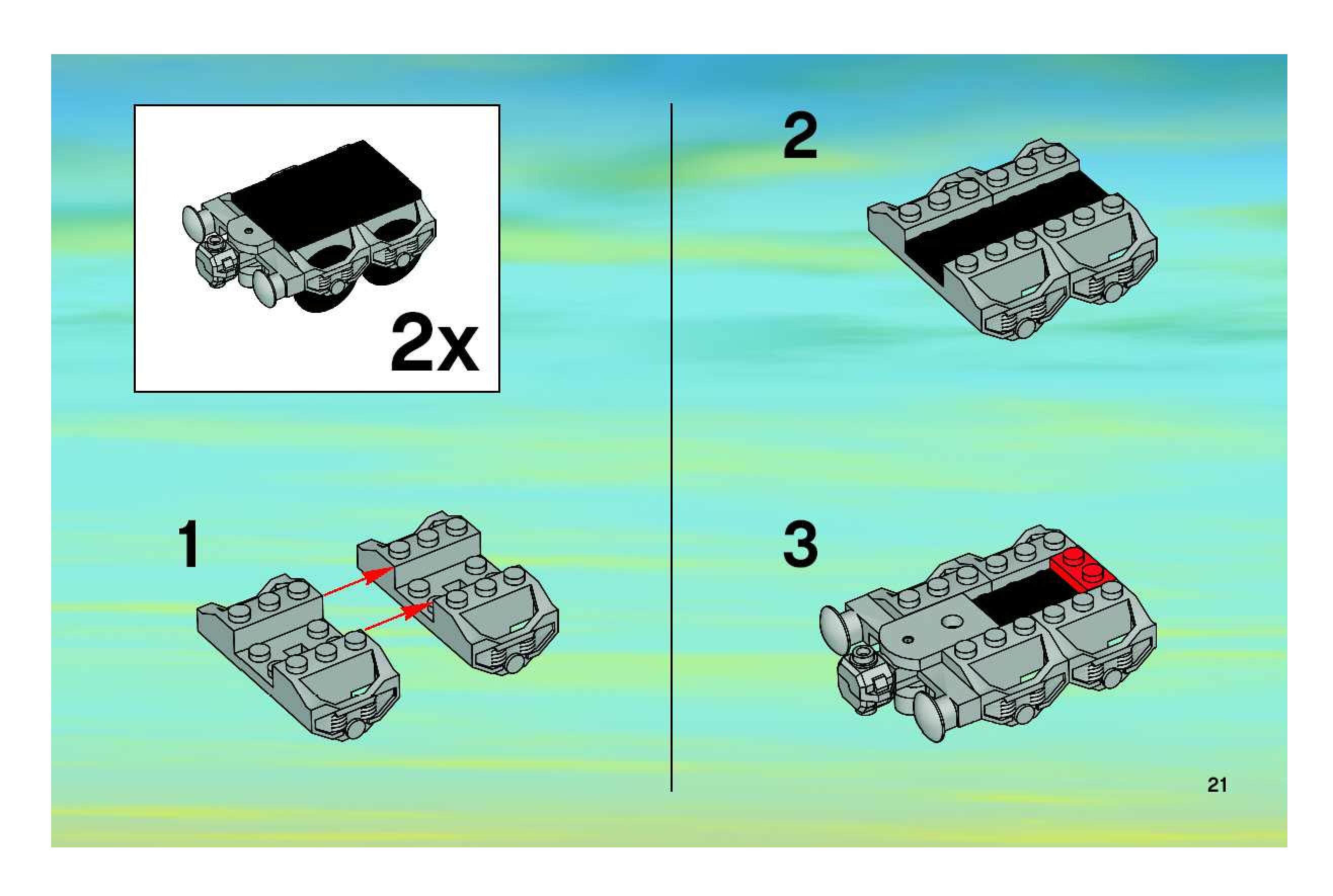 2x

1

2

3

21