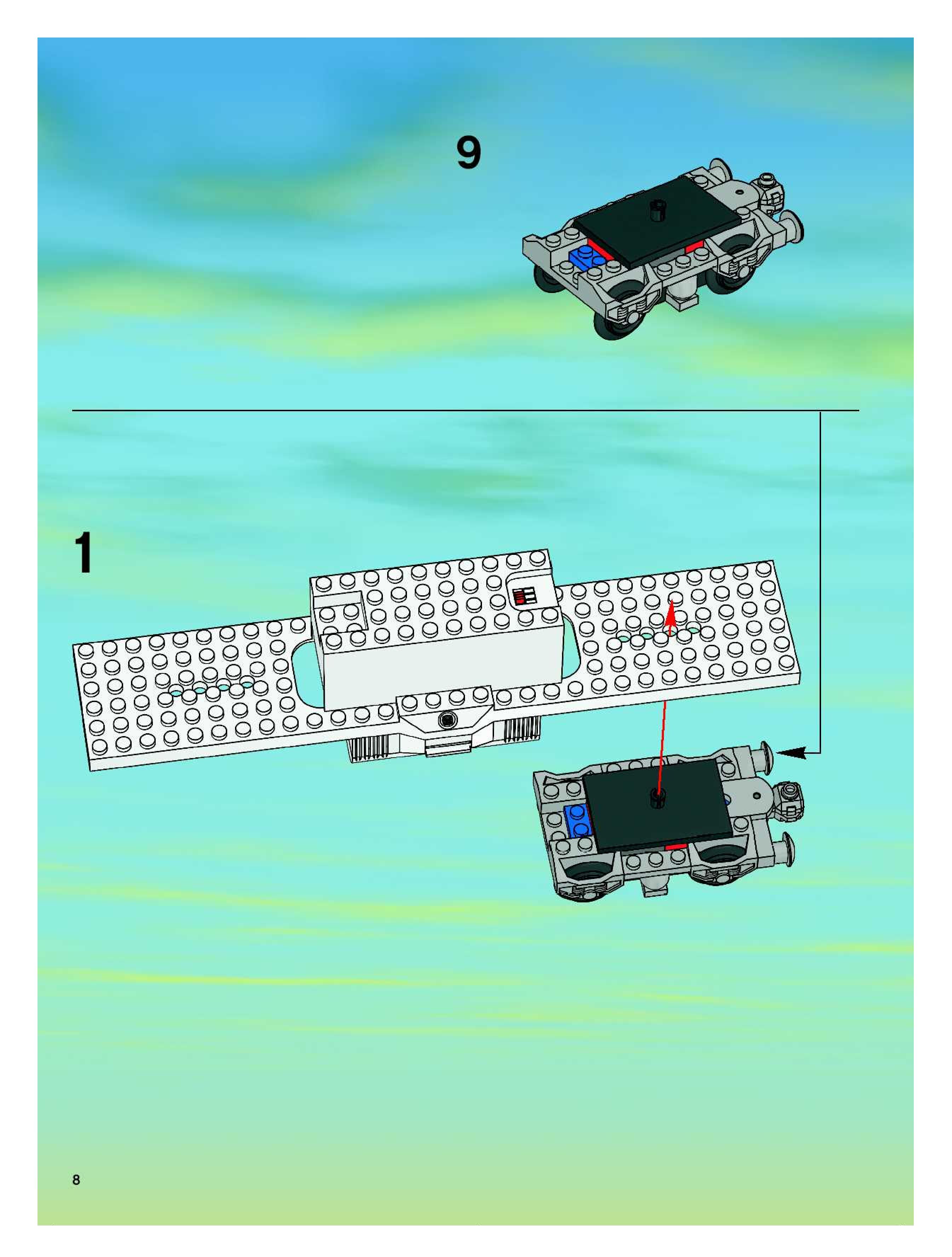 9

1

8