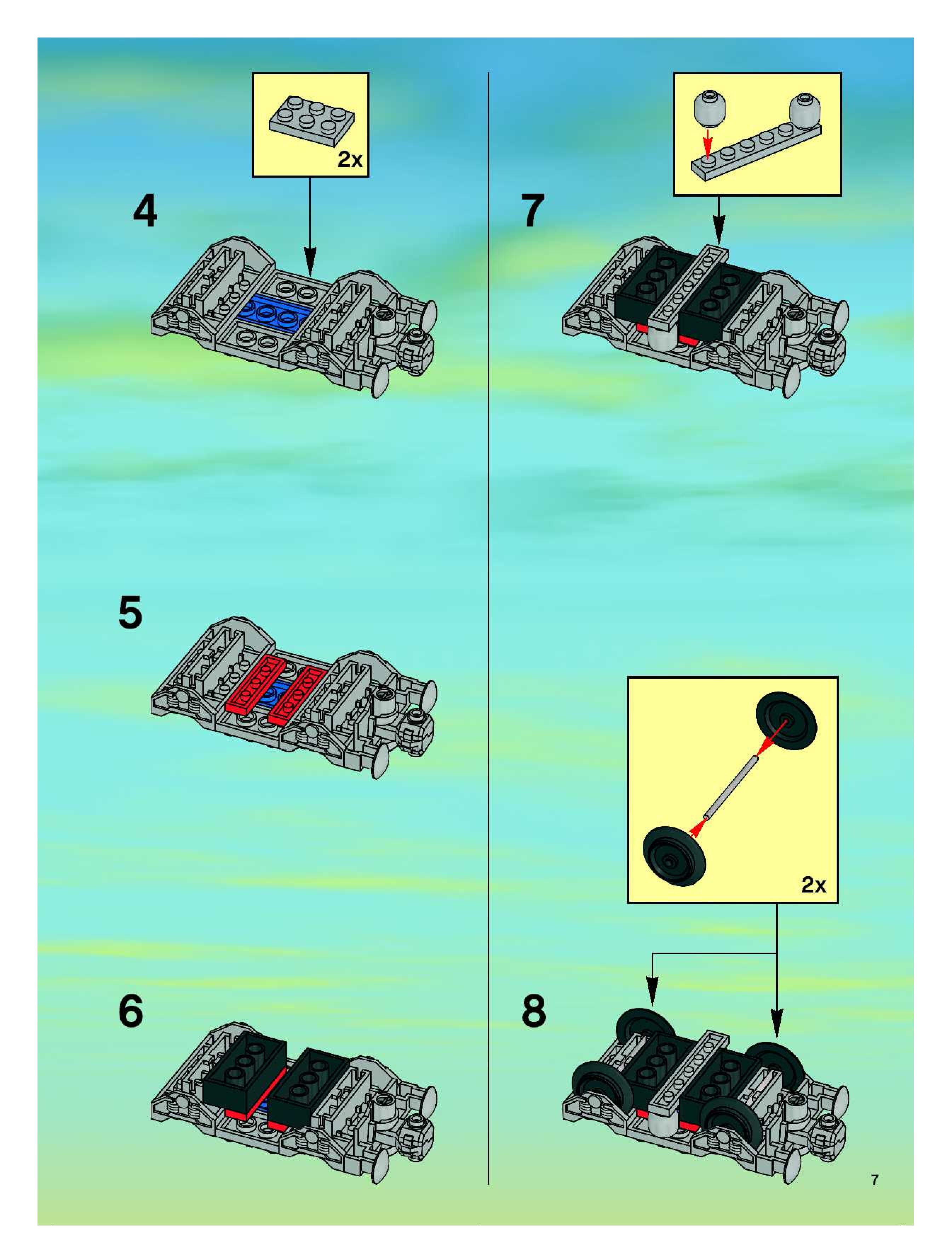 2x

4

5

6

7

2x

8

7