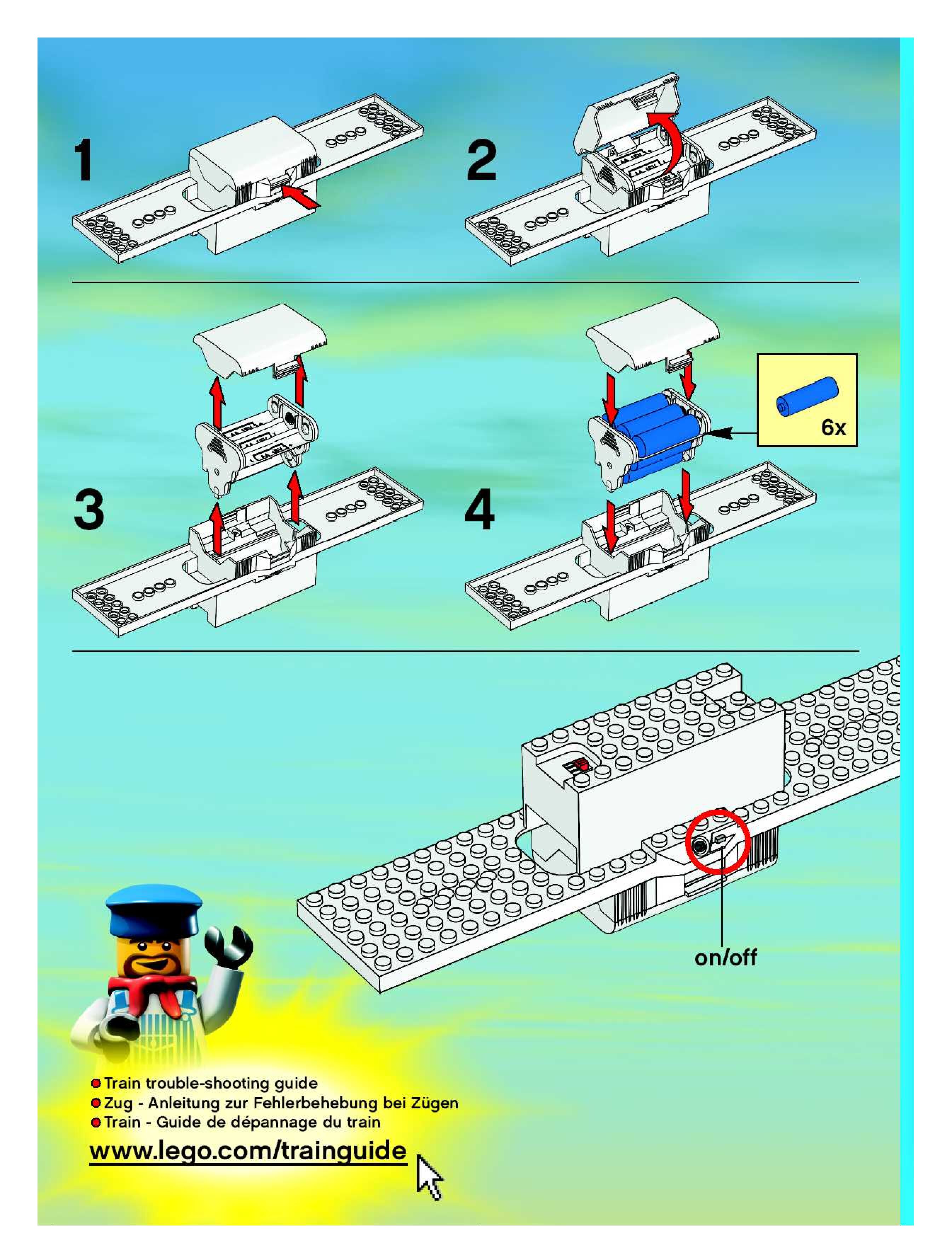 1

2

3

4

6x

on/off

Train trouble-shooting guide
Zug - Anleitung zur Fehlerbehebung bei Zügen
Train - Guide de dépannage du train

www.lego.com/trainguide