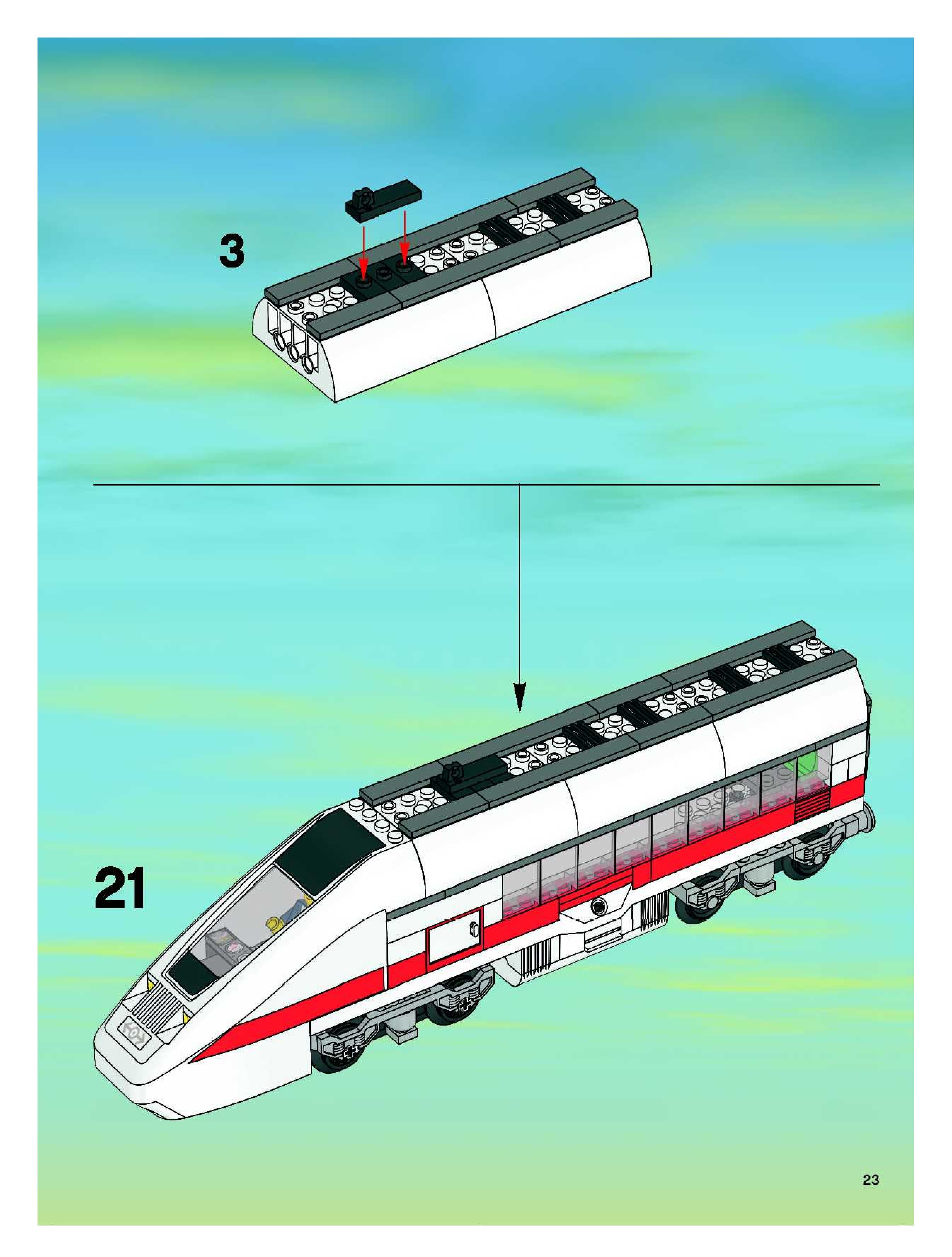 3

21

23