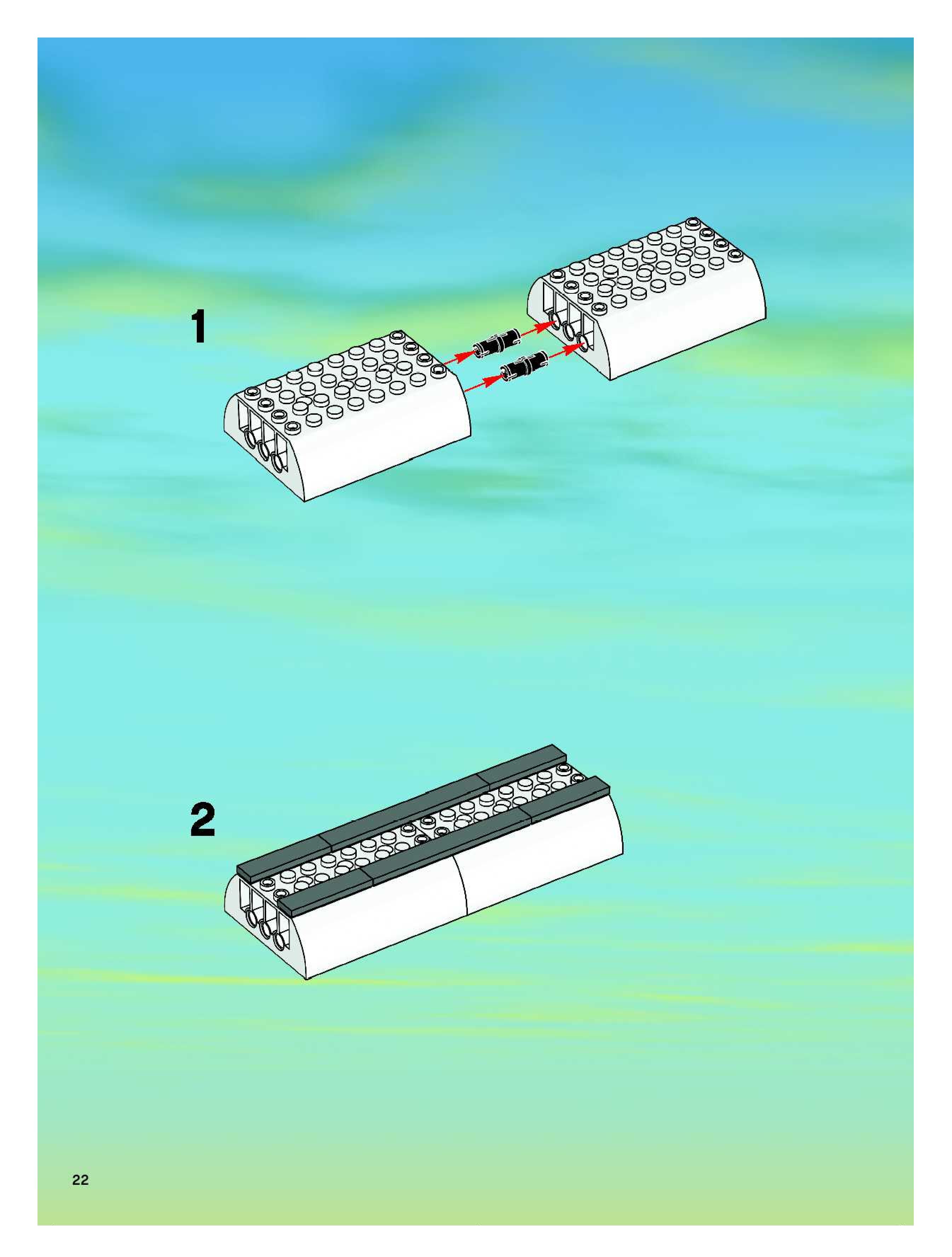 1

2

22