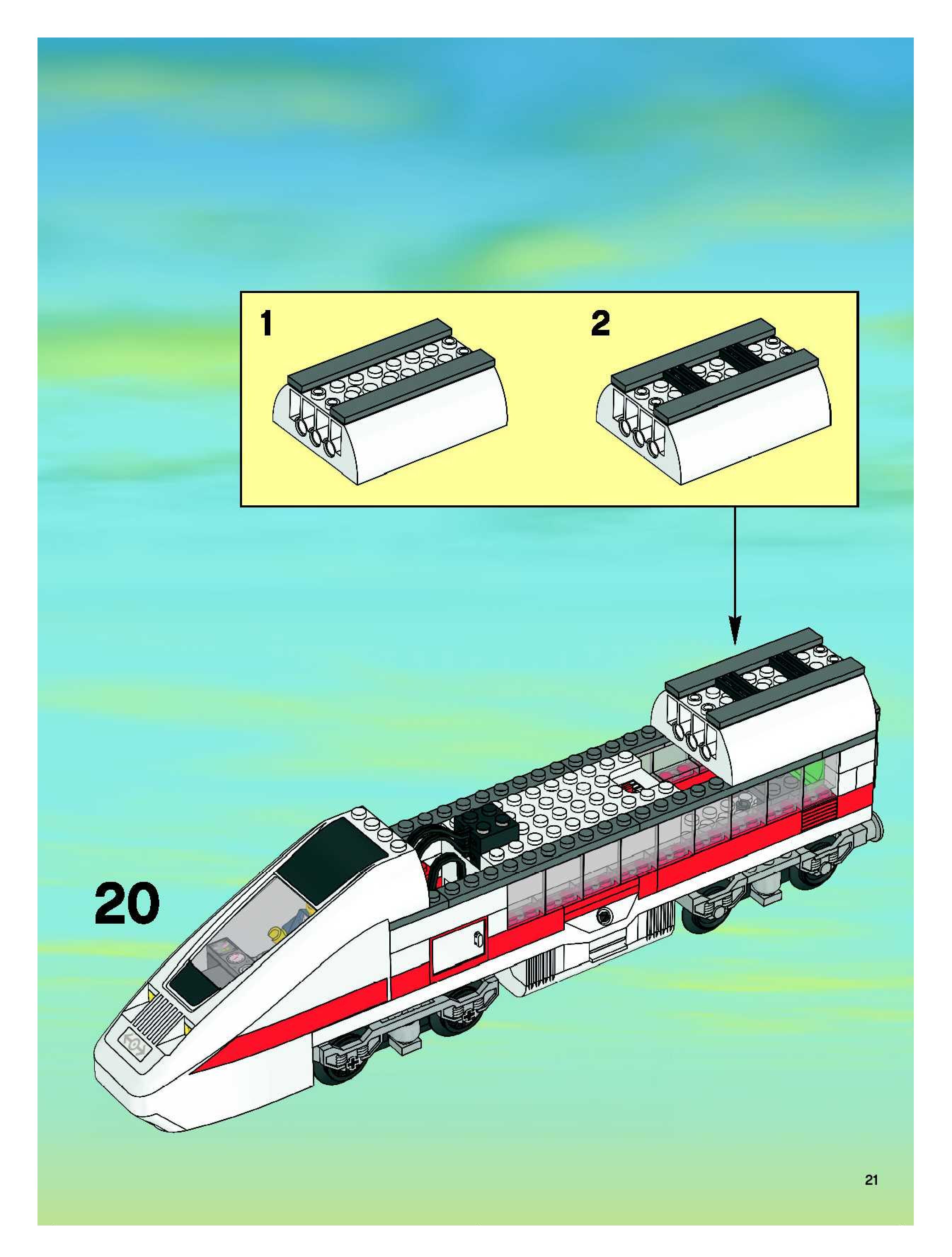 1

2

20

21