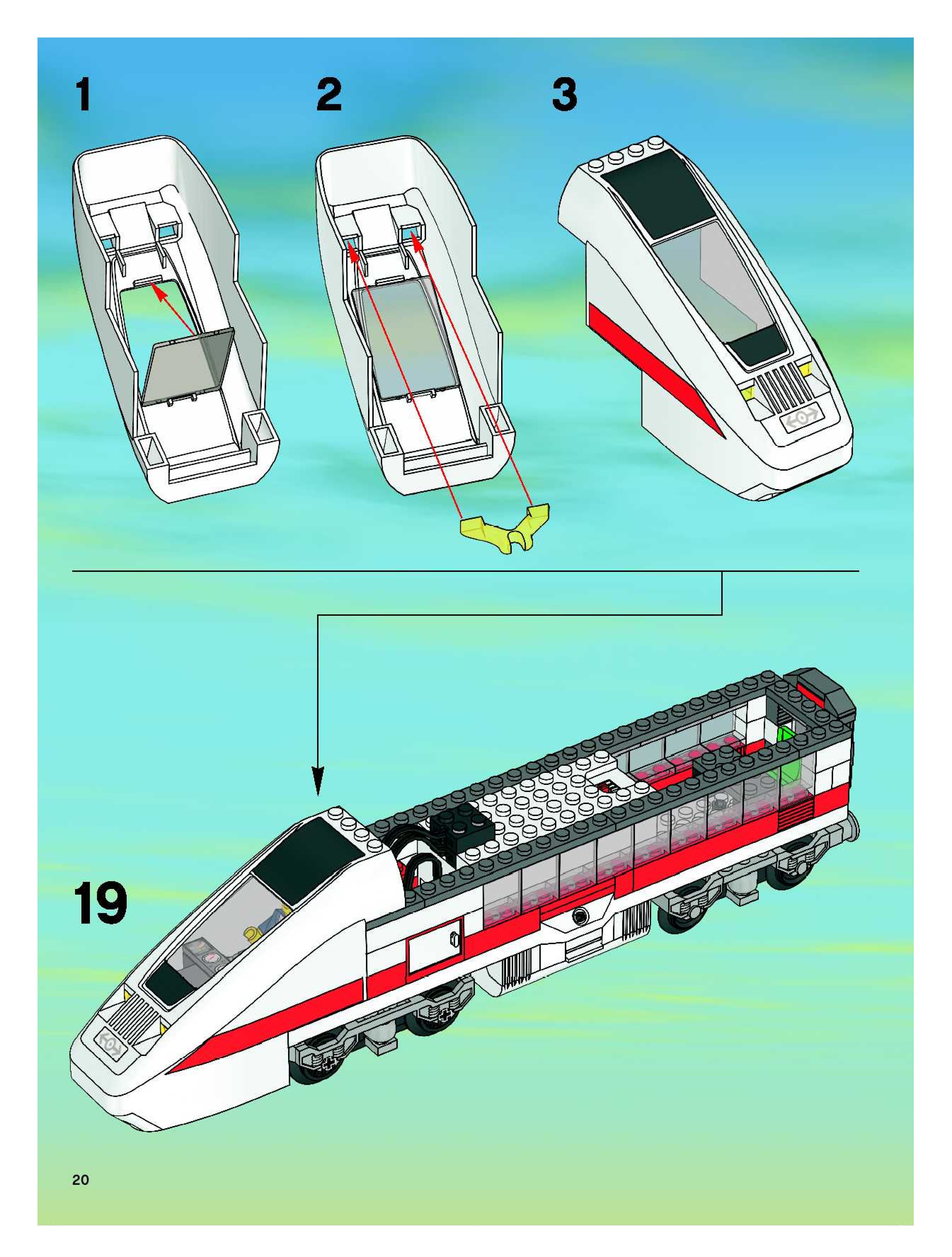 1

2

3

19

20