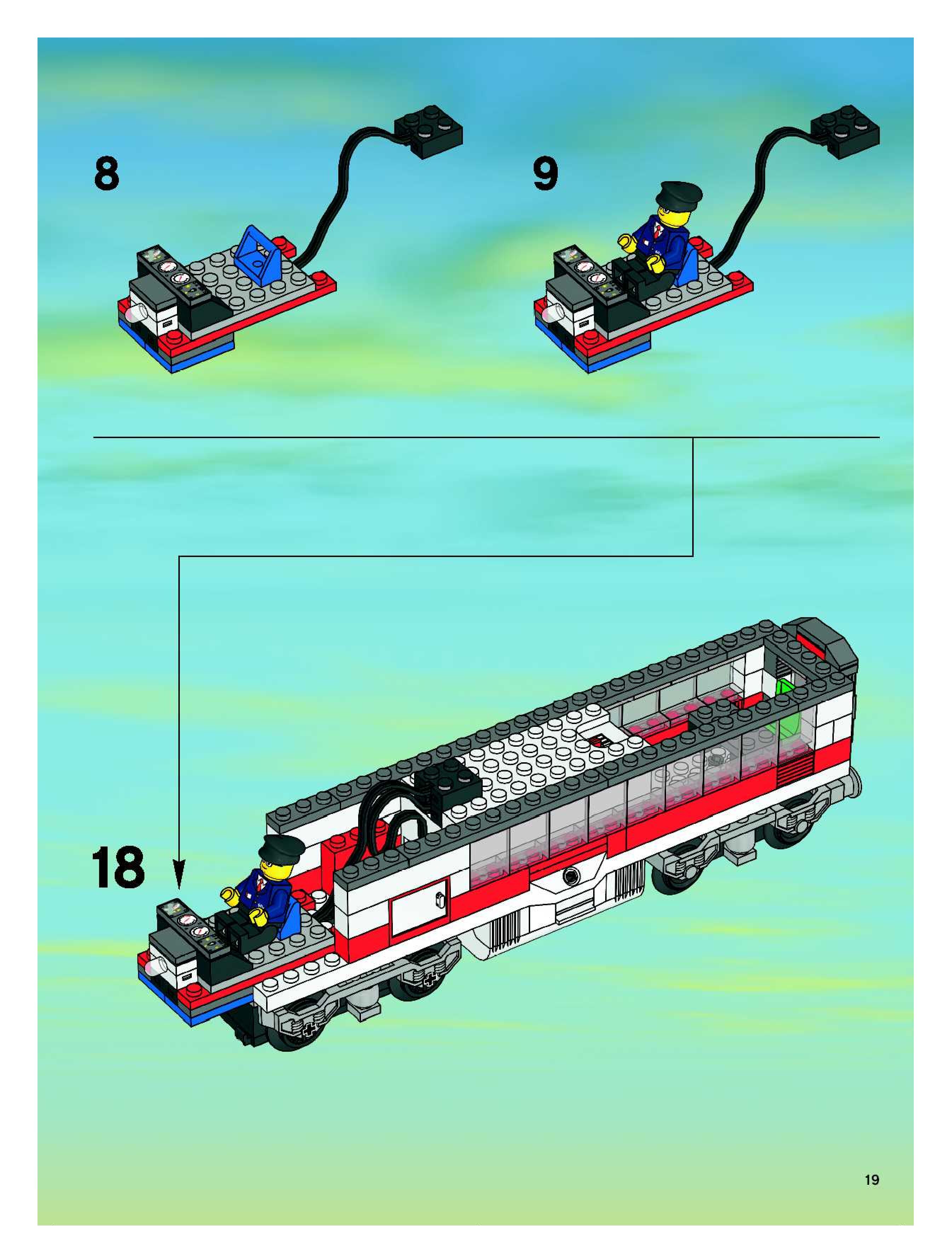 8

9

18

19