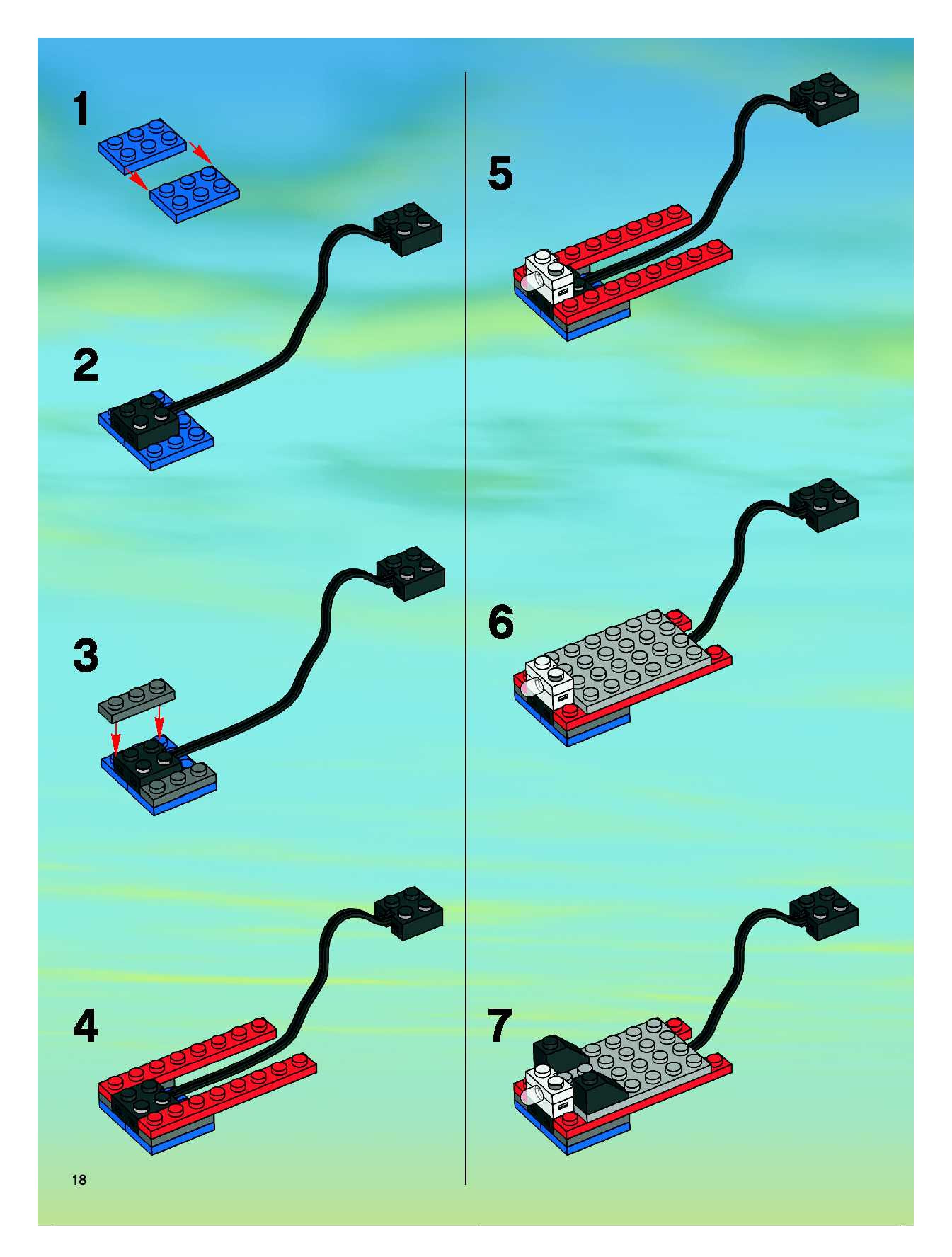 1

2

3

4

18

5

6

7