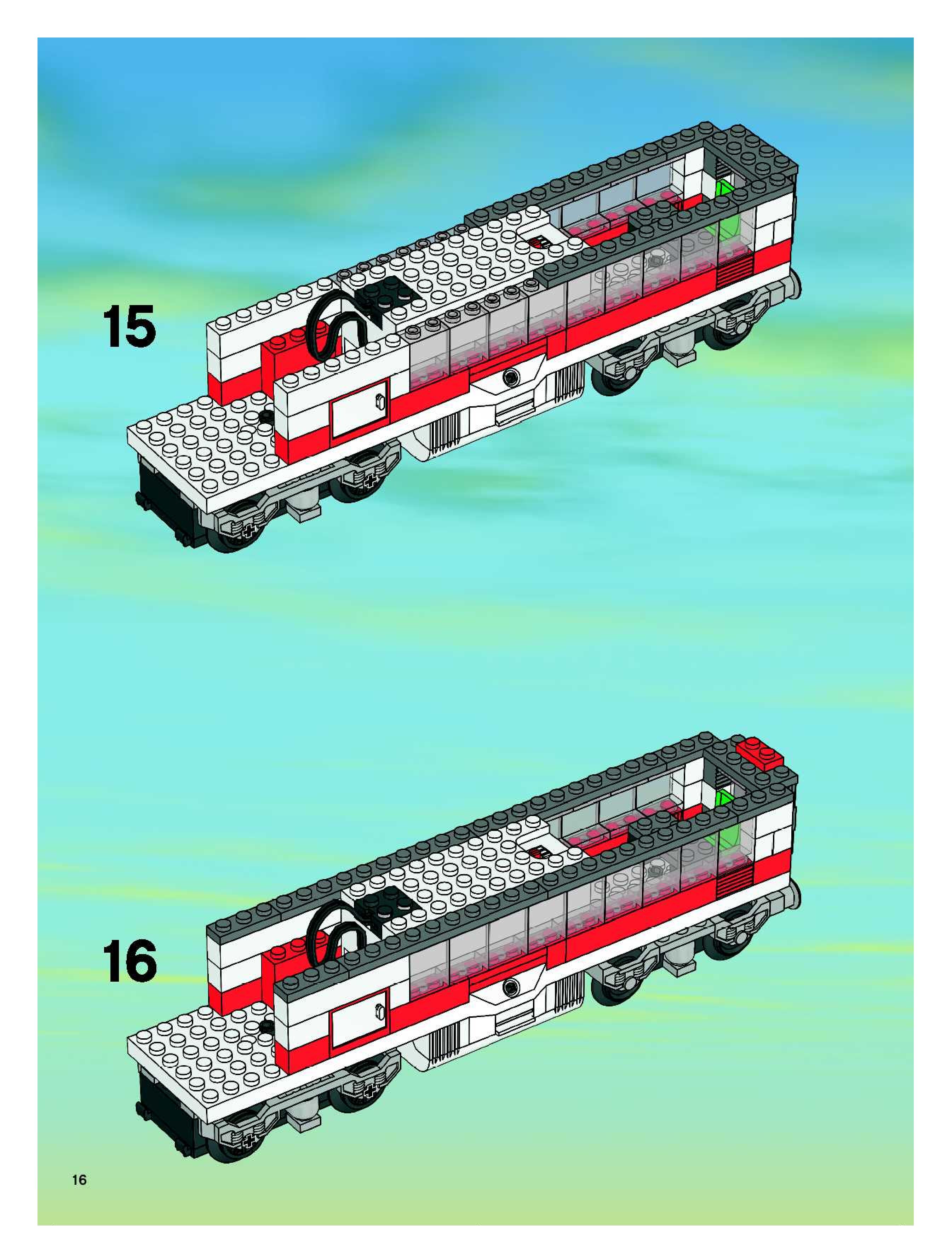 15

16

16