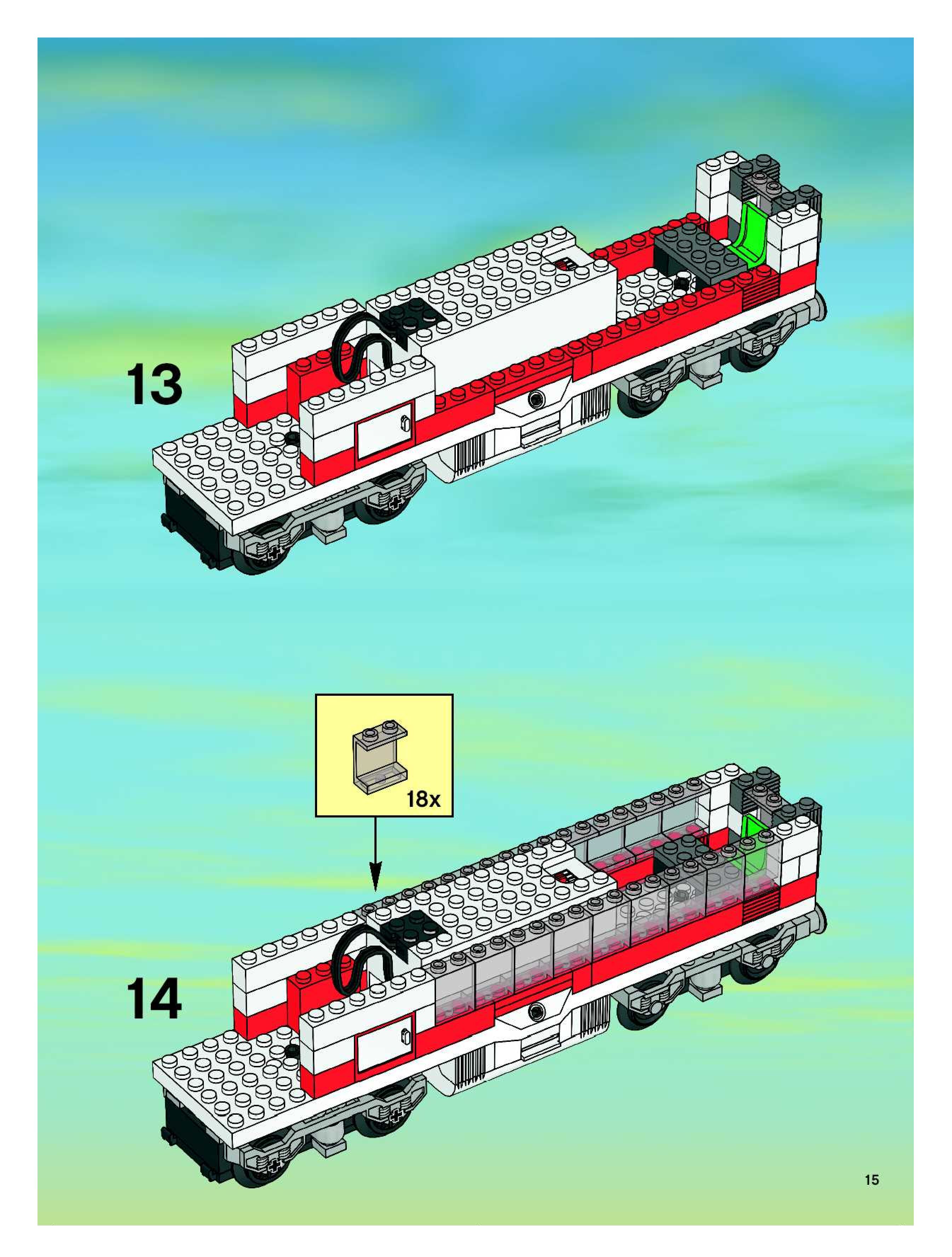 13

18x

14

15