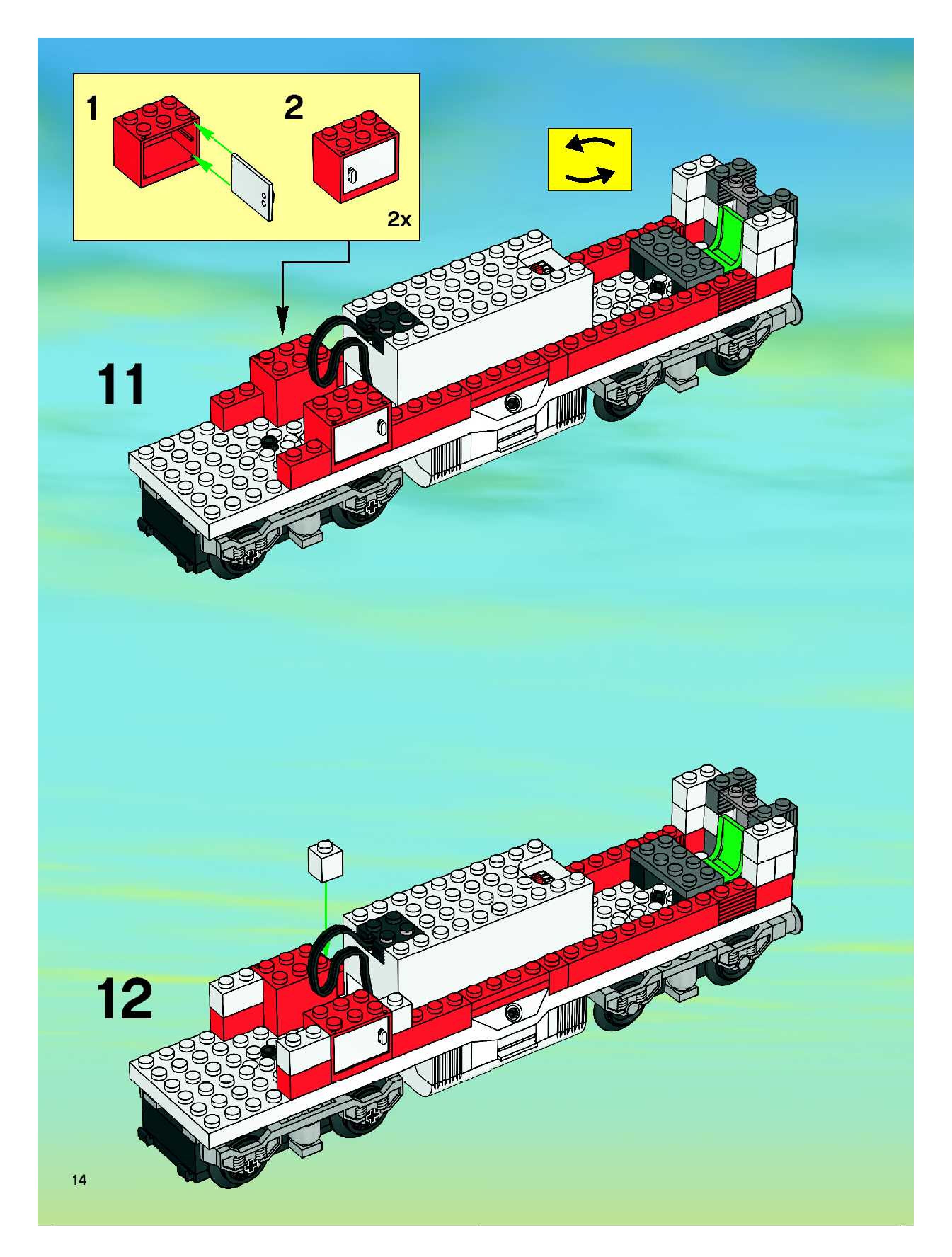 1

2

2x

11

12

14