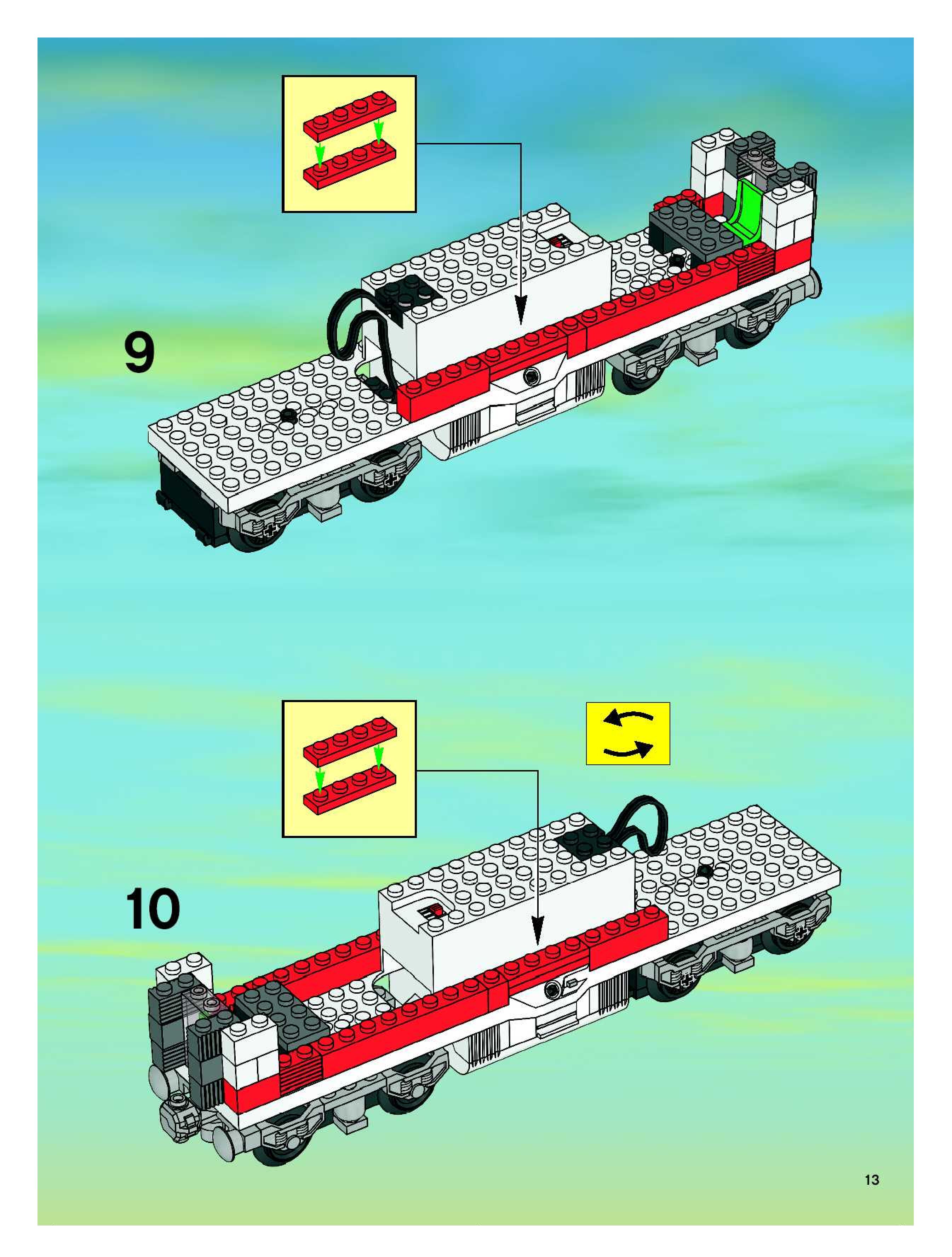 9

10

13