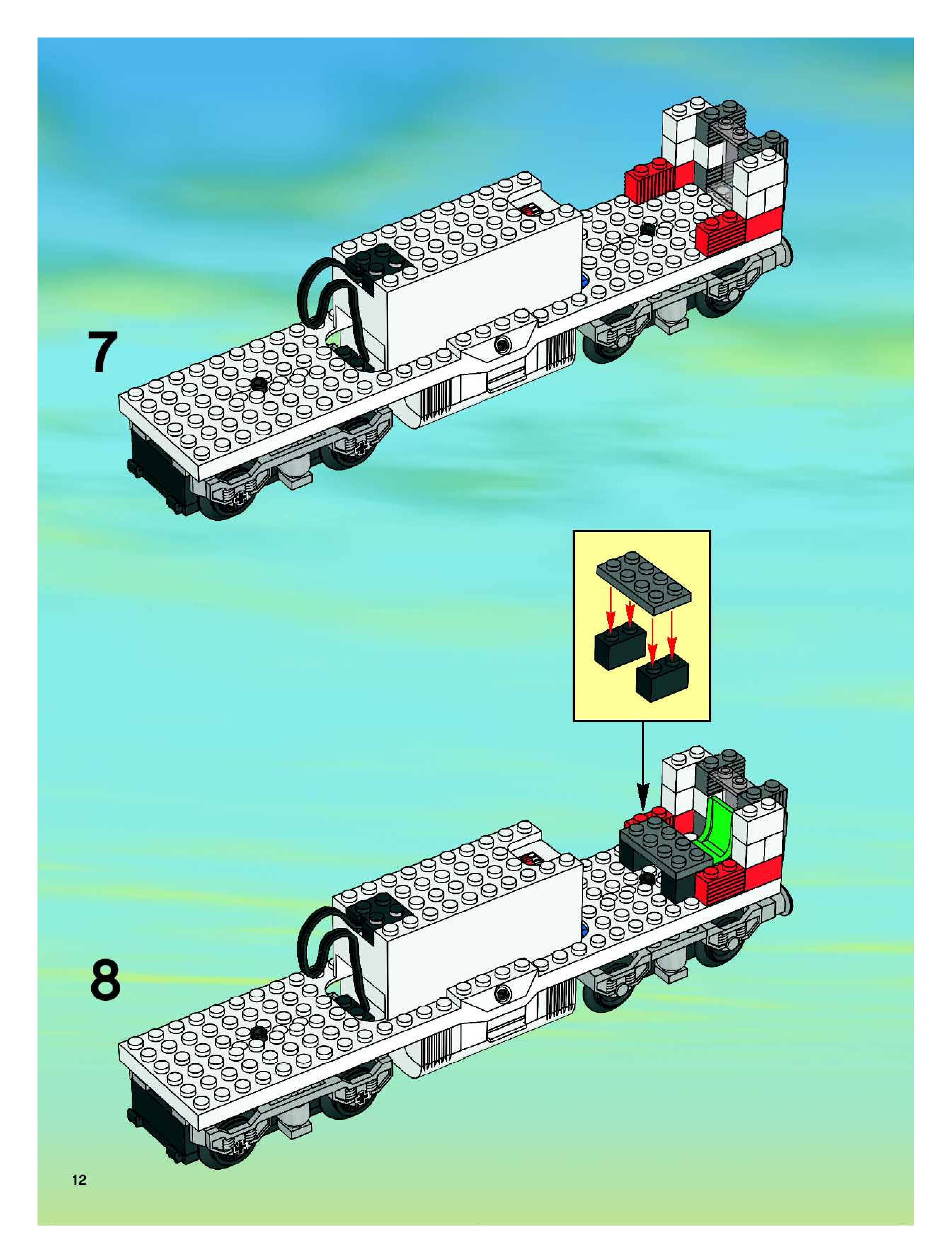 7

8

12