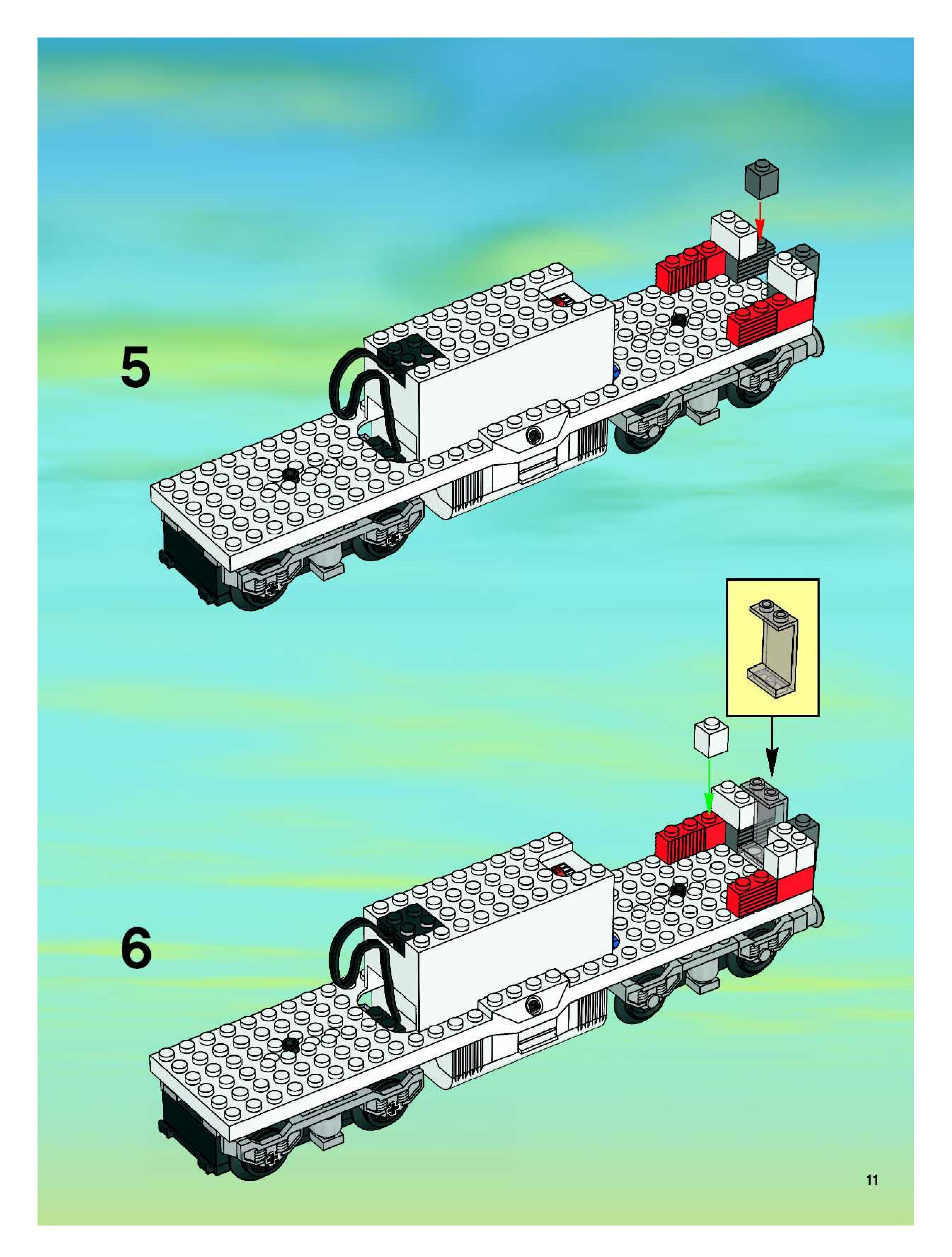 5

6

11