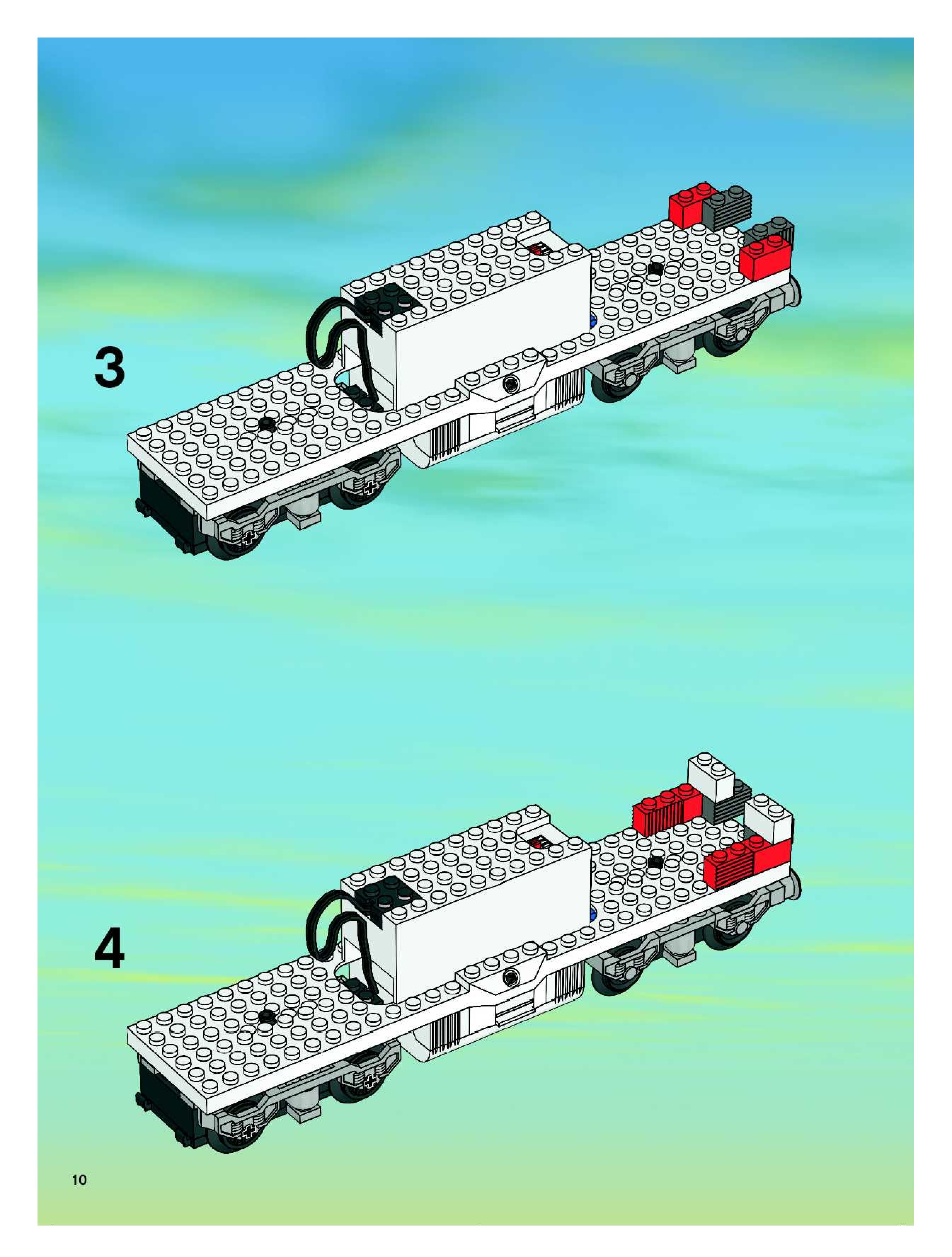 3

4

10