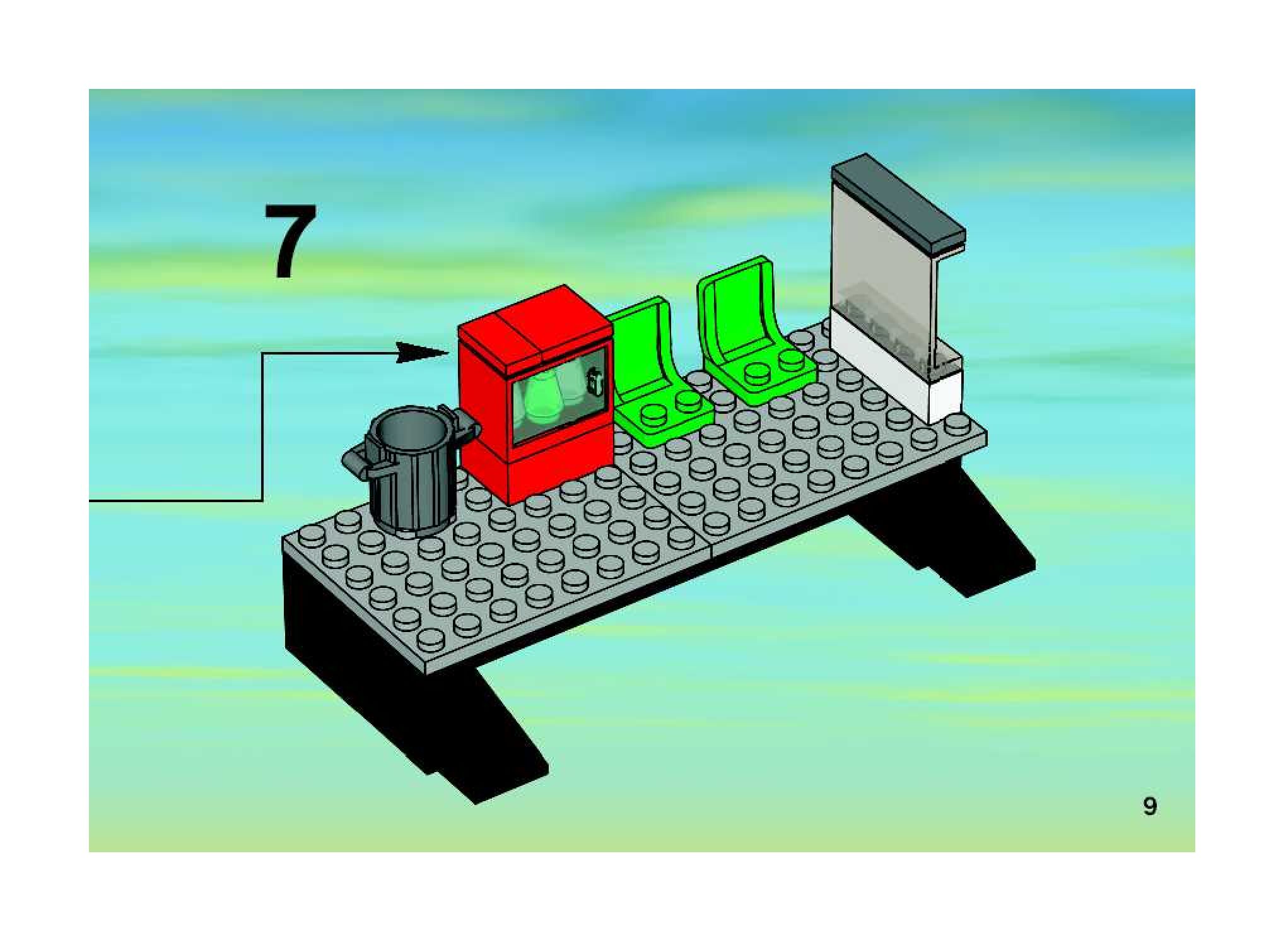 7

9