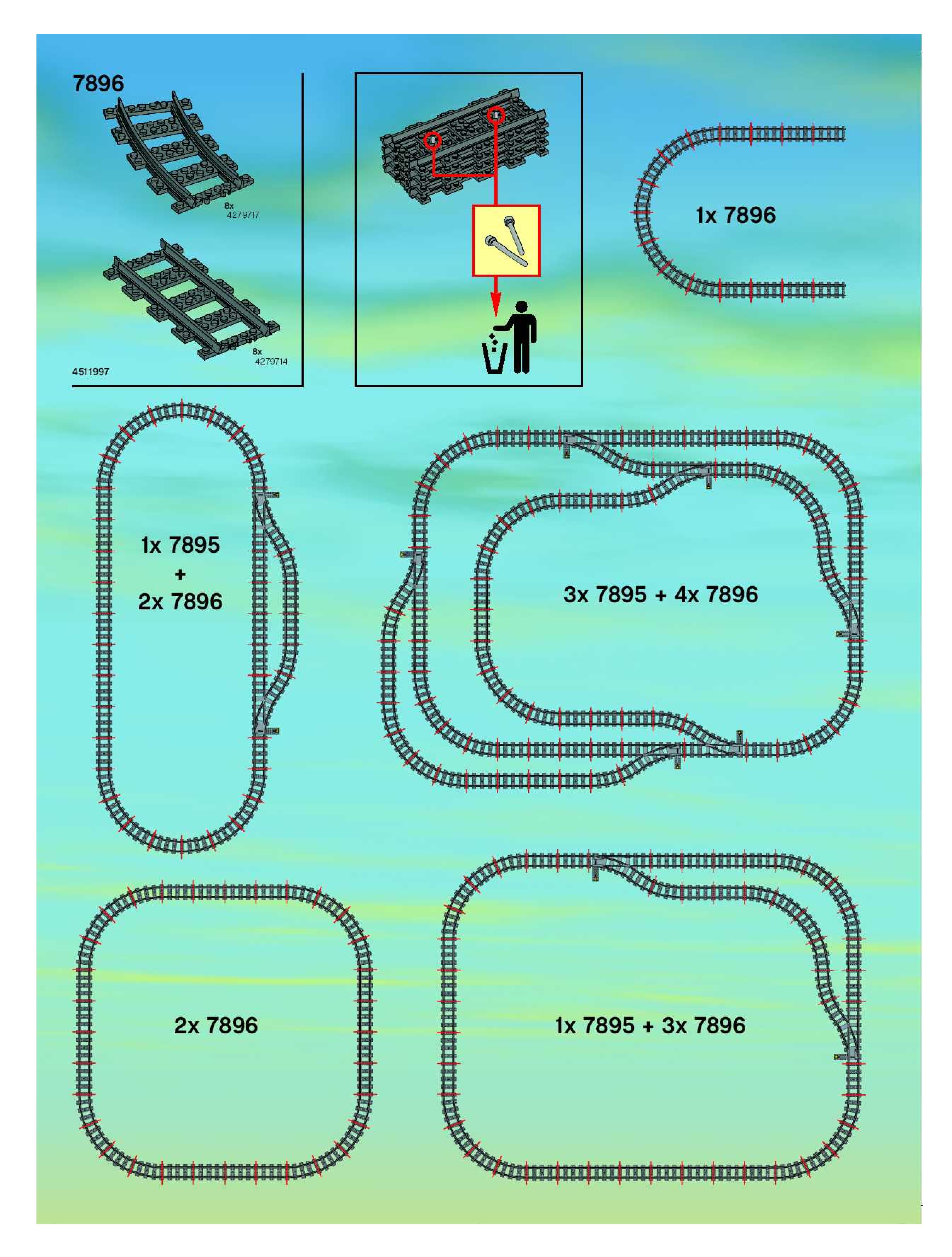 7896

8x
4279717

8x
4279714

4511997

1x 7896

1x 7895
+
2x 7896

3x 7895 + 4x 7896

2x 7896

1x 7895 + 3x 7896