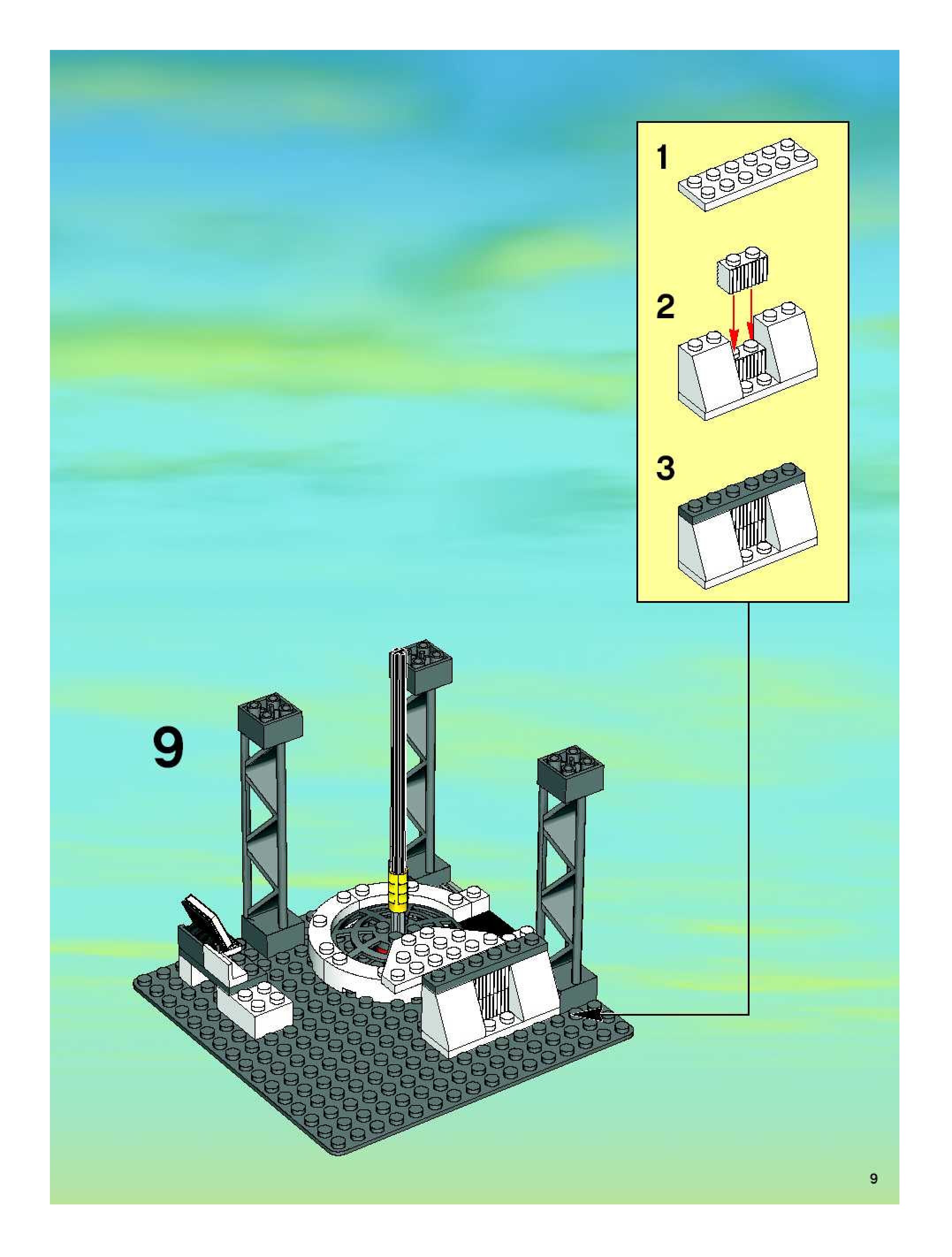 1

2

3

9

9