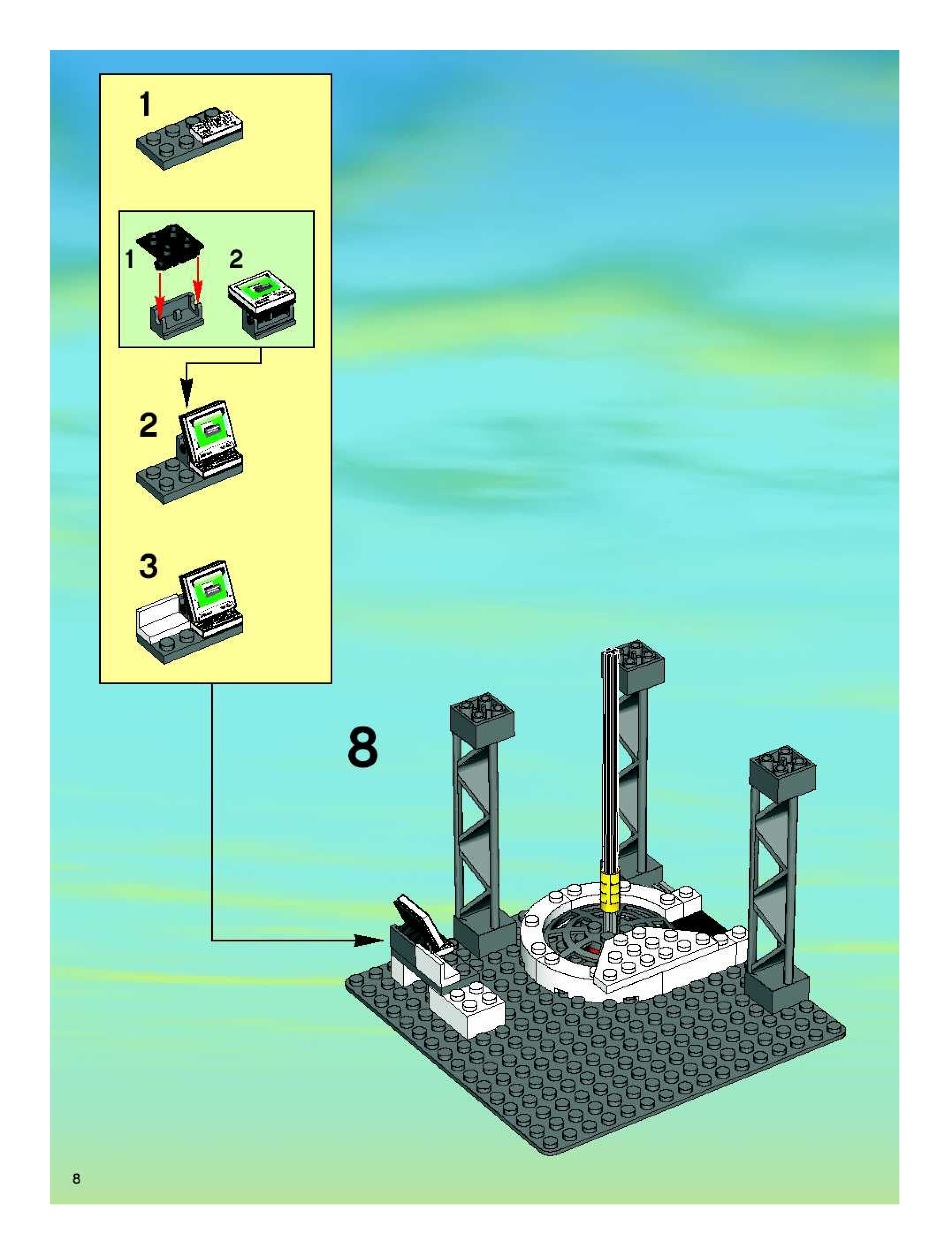 1

1

2

2

3

8

8