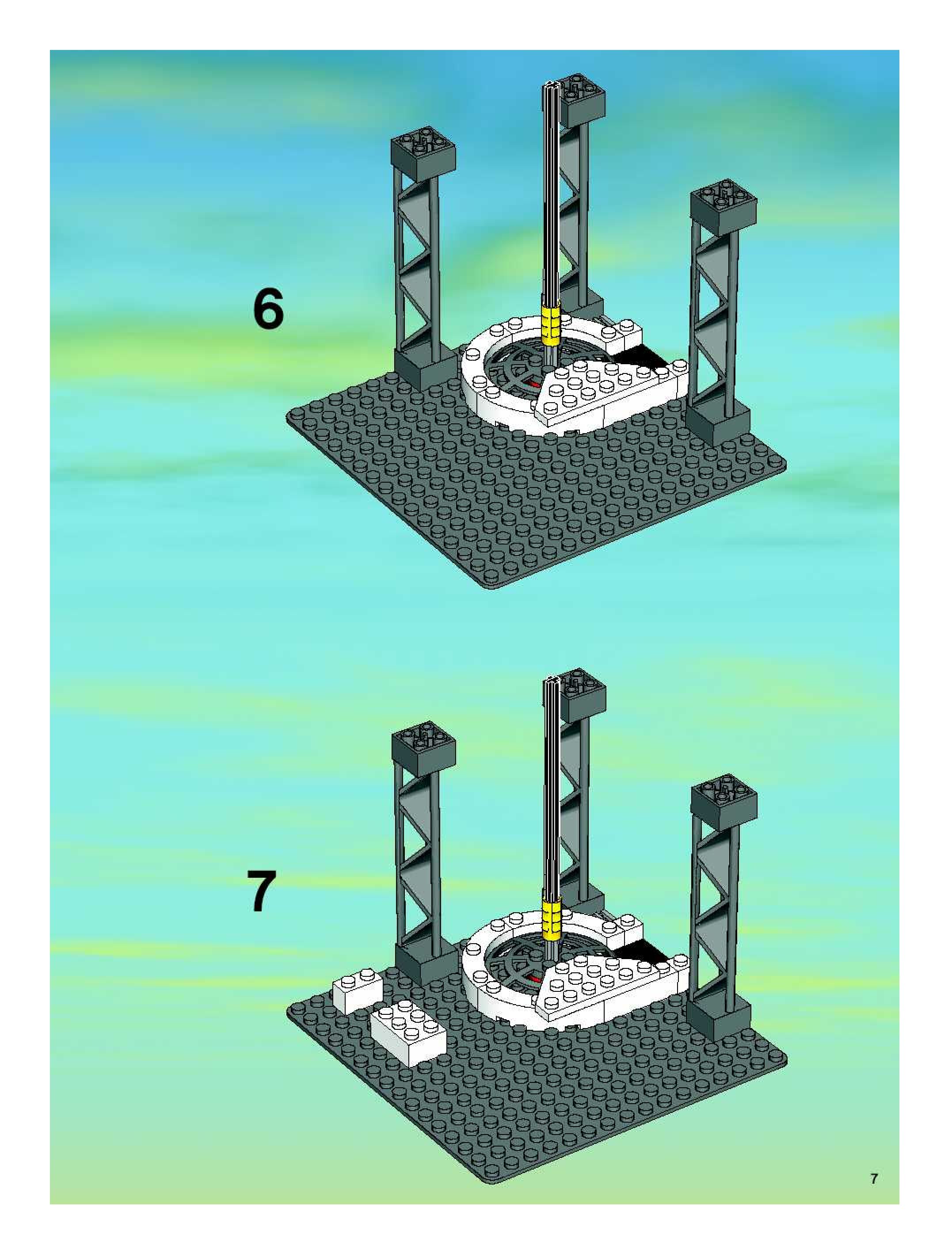 6

7

7