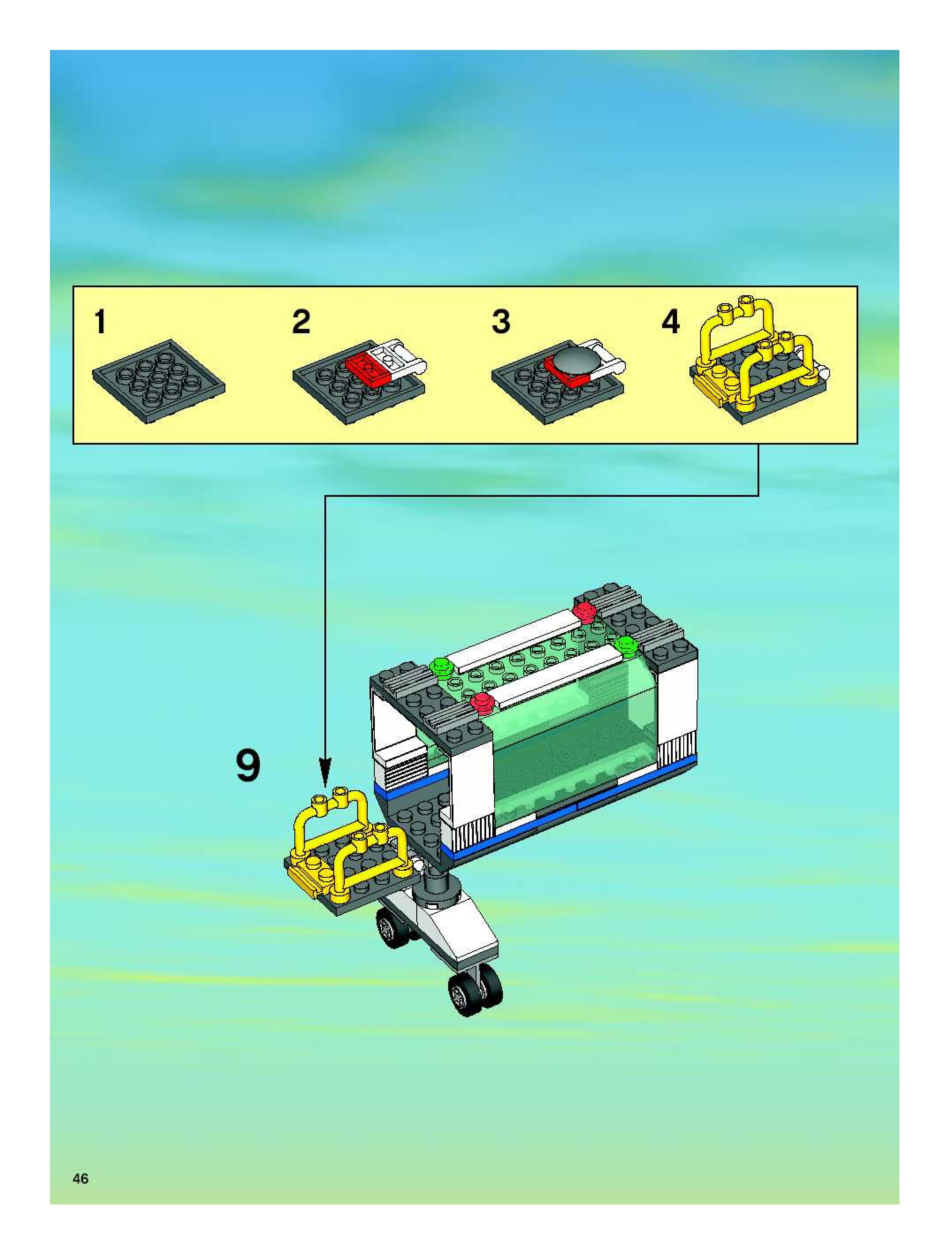 1

2

3

4

9

46