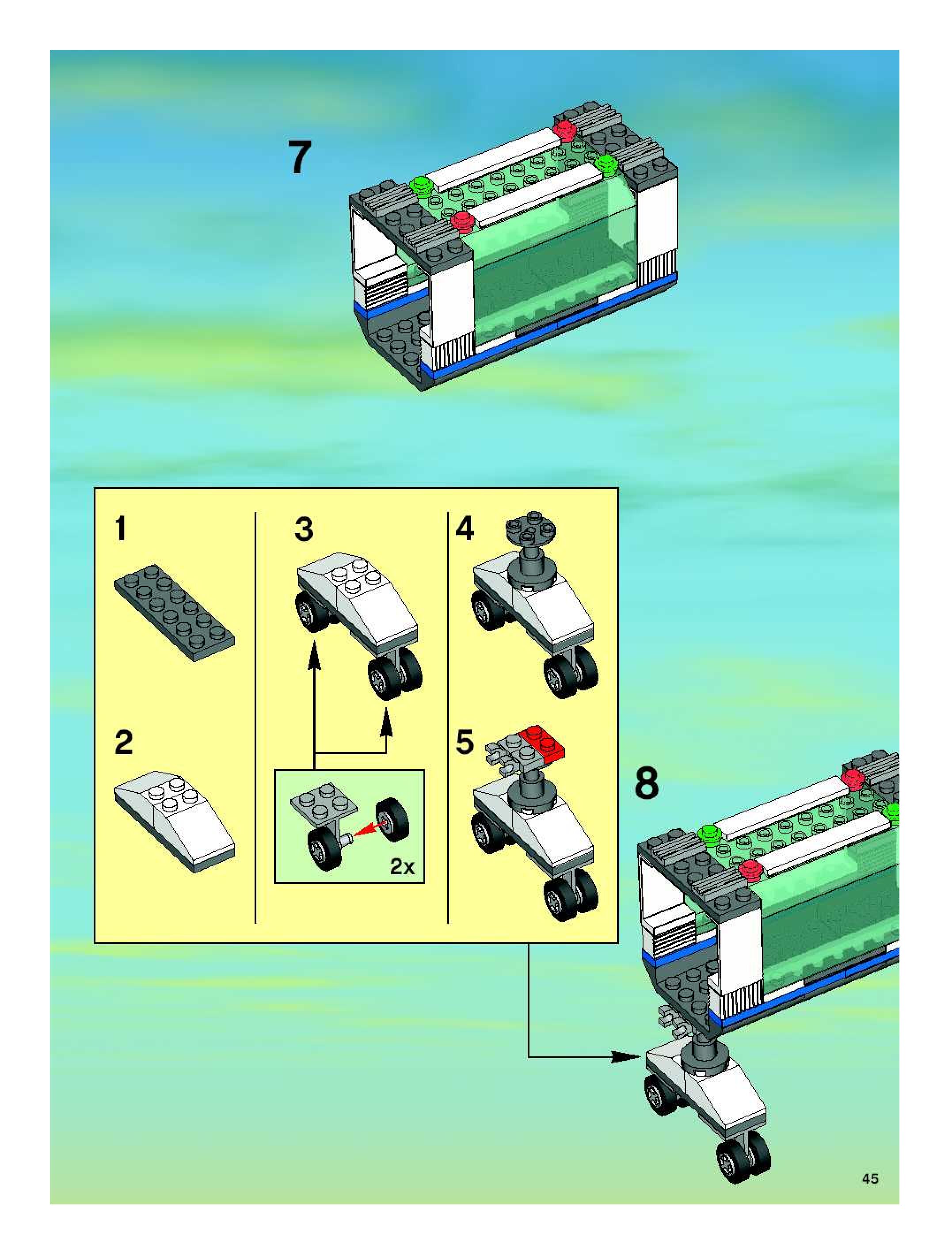 7

1

2

3

2x

4

5

8

45