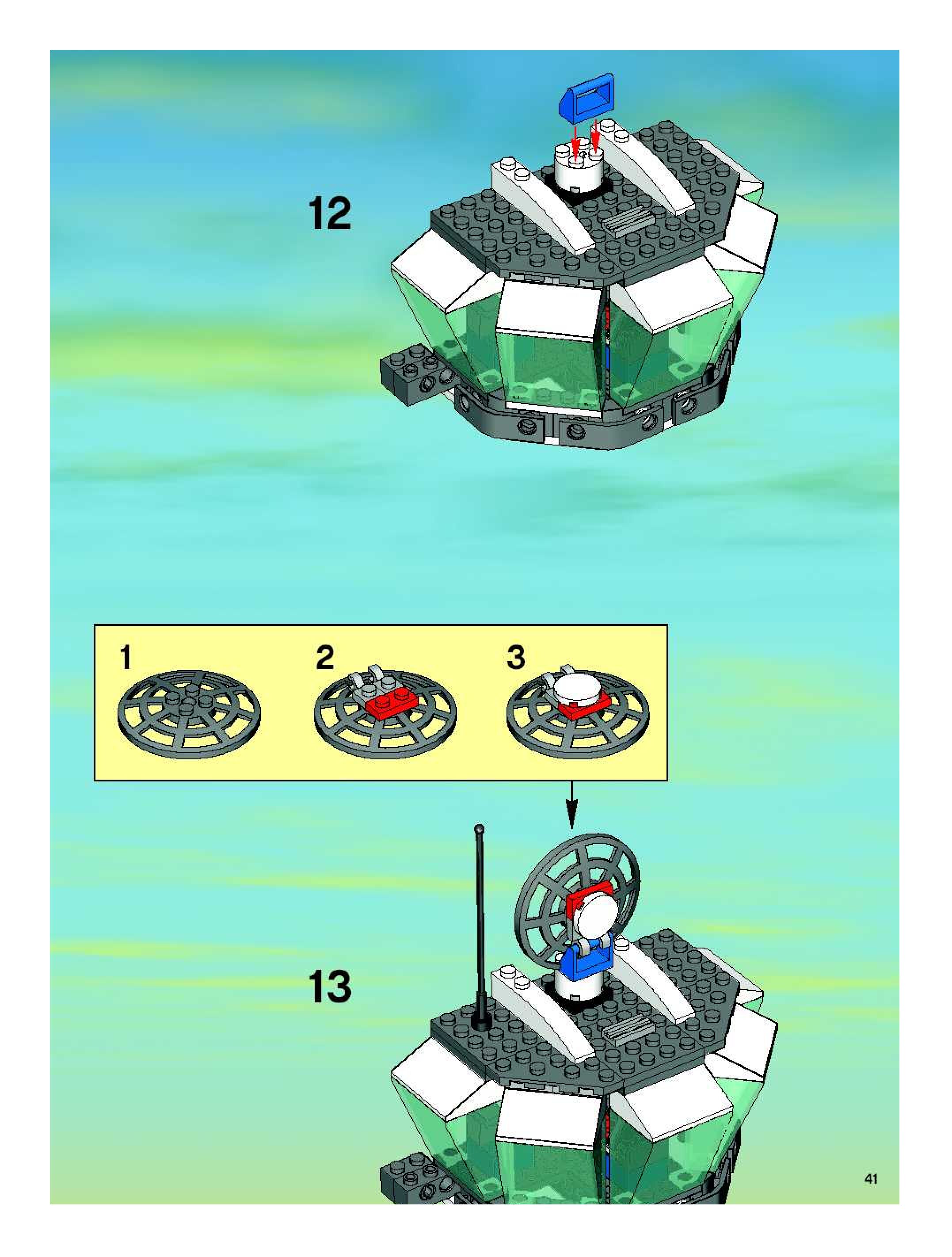 12

1

2

3

13

41