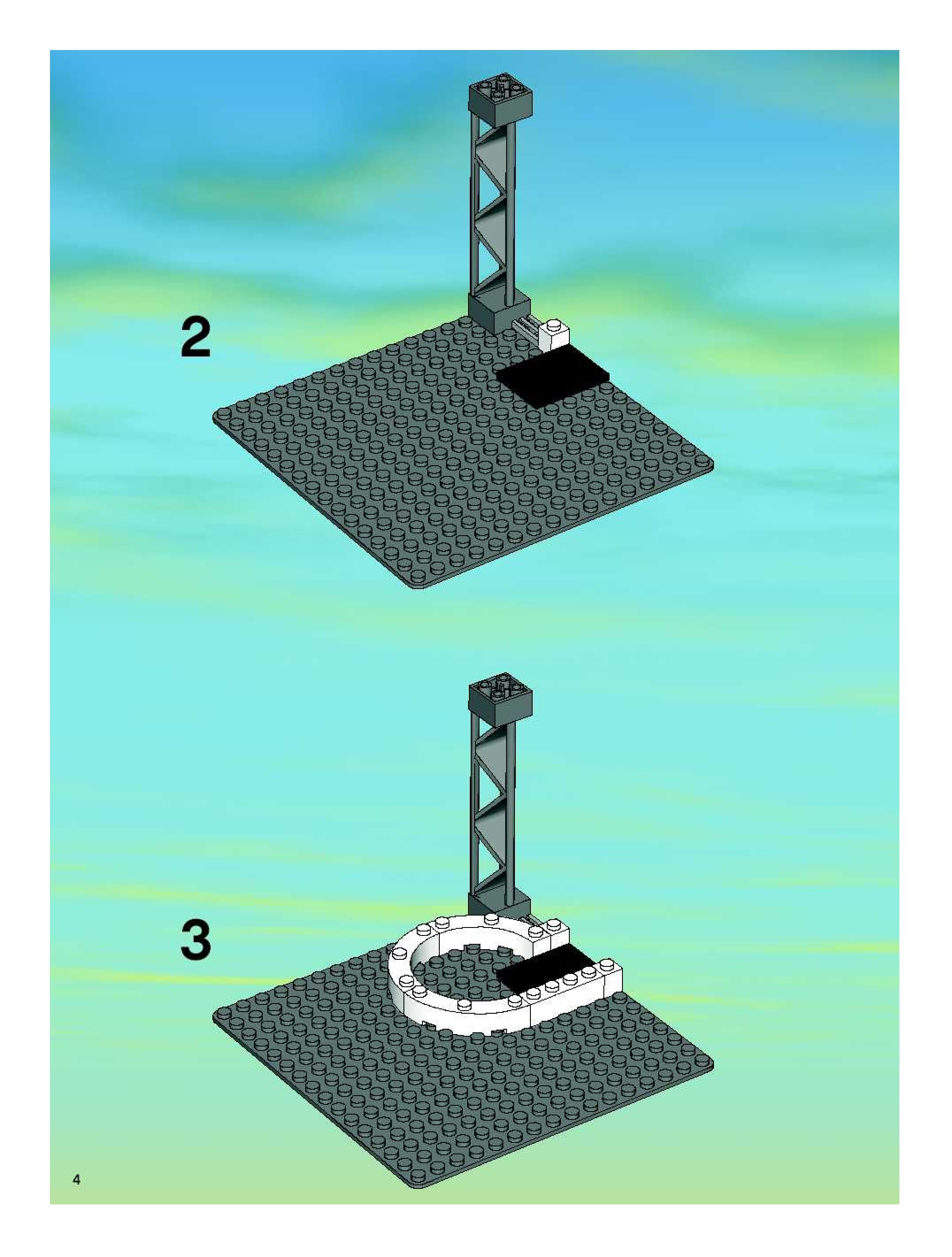 2

3

4