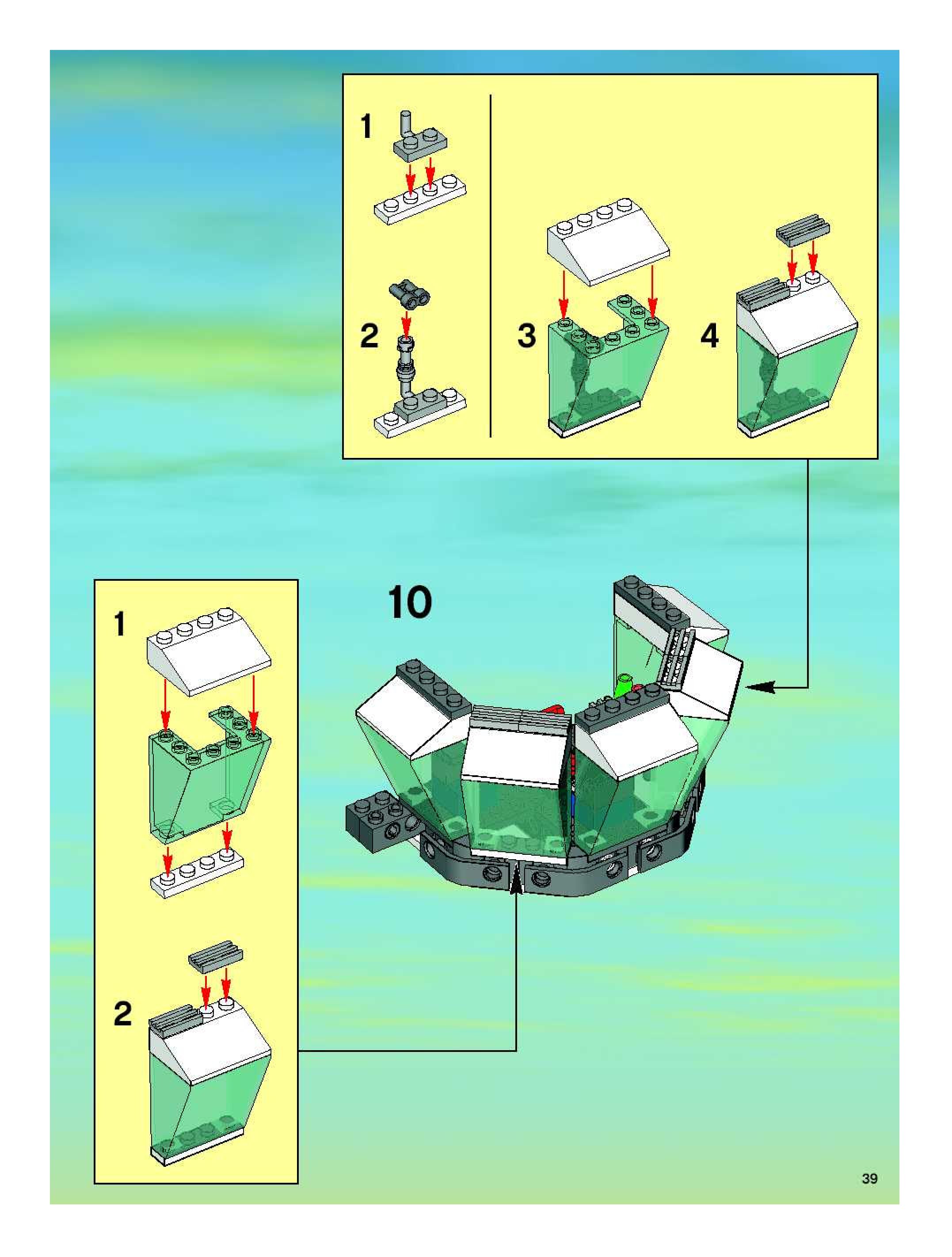 1

2

3

4

10

1

2

39