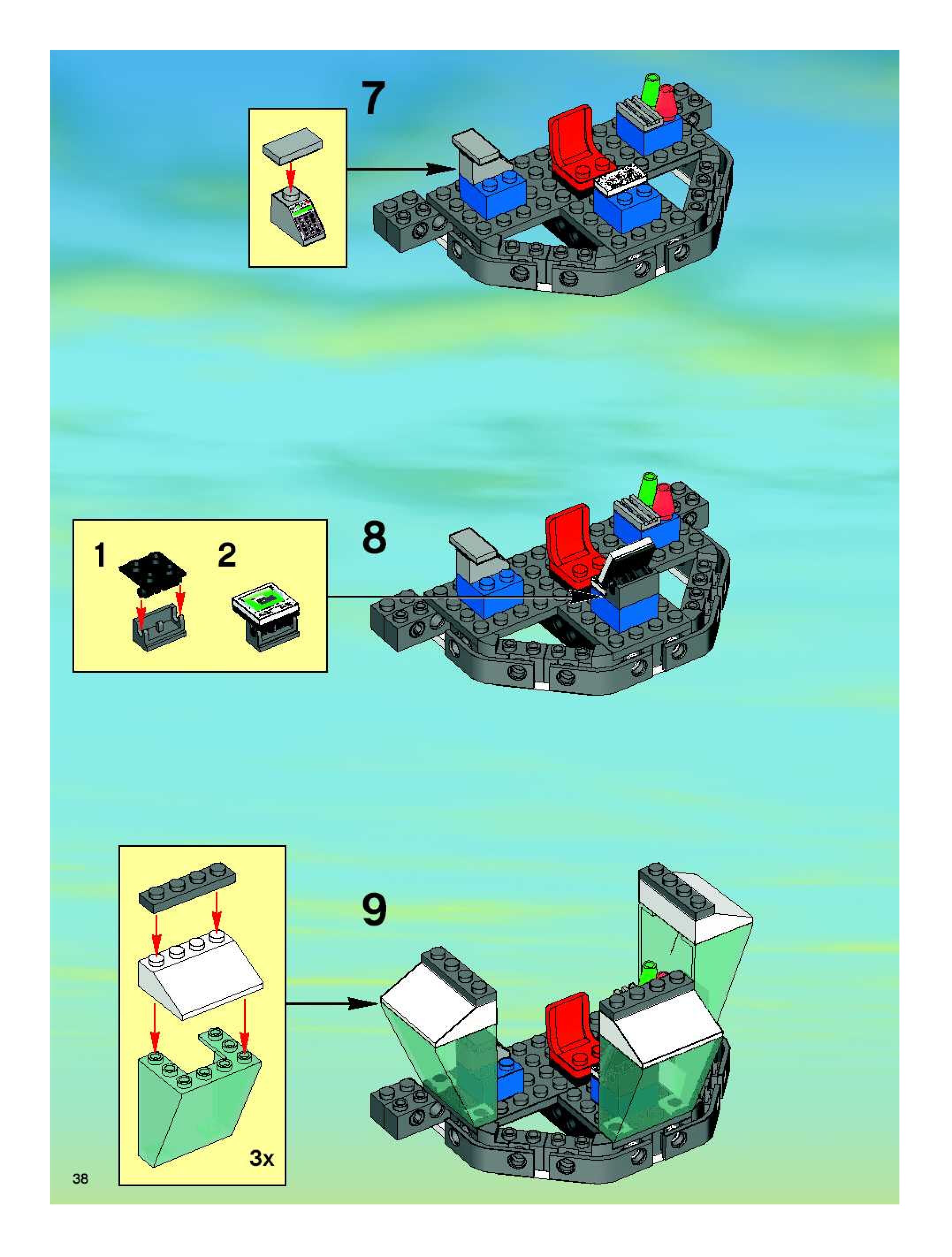 7

1

2

8

9

3x

38