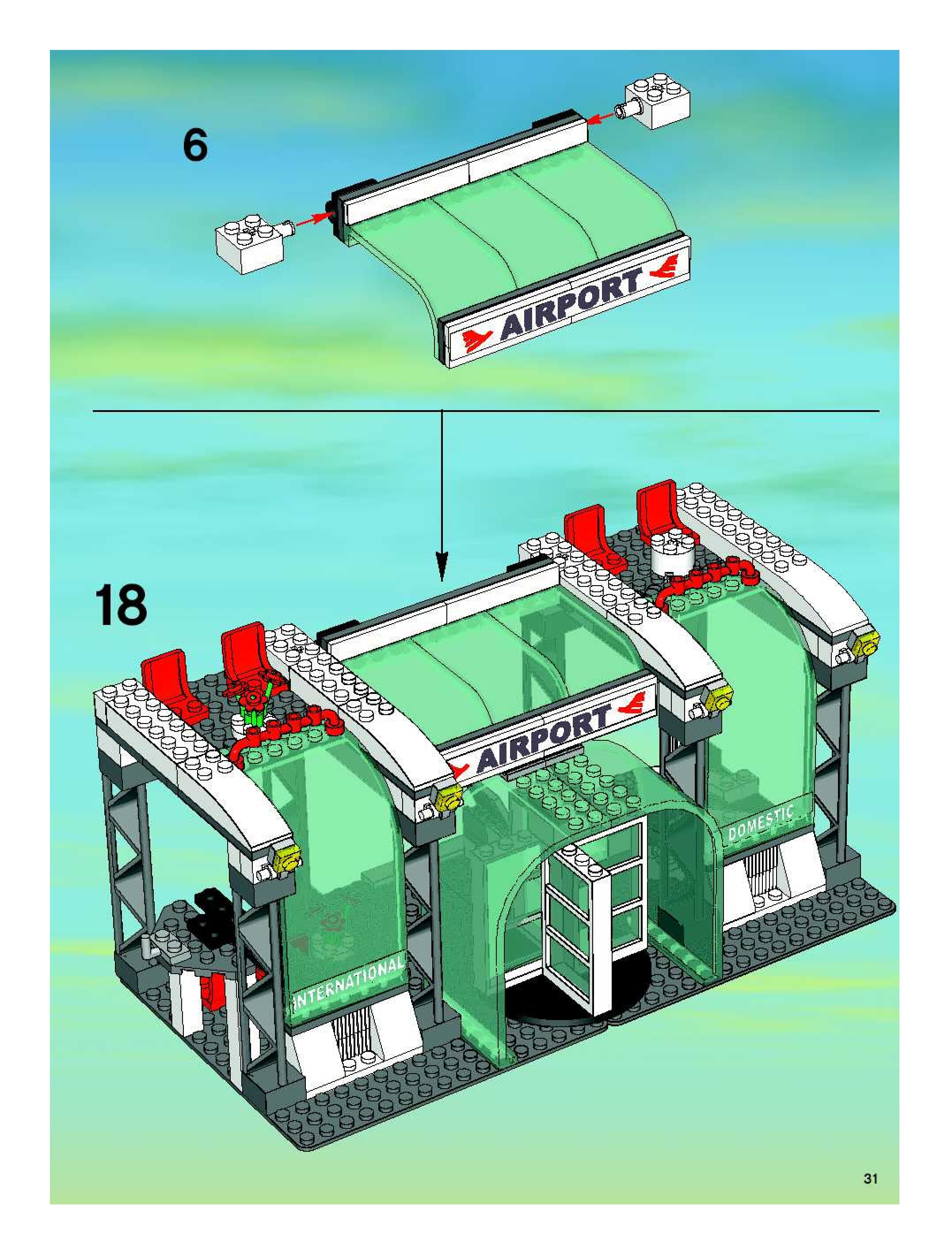 6

AIRPORT

18

AIRPORT

DOMESTIC

INTERNATIONAL

31